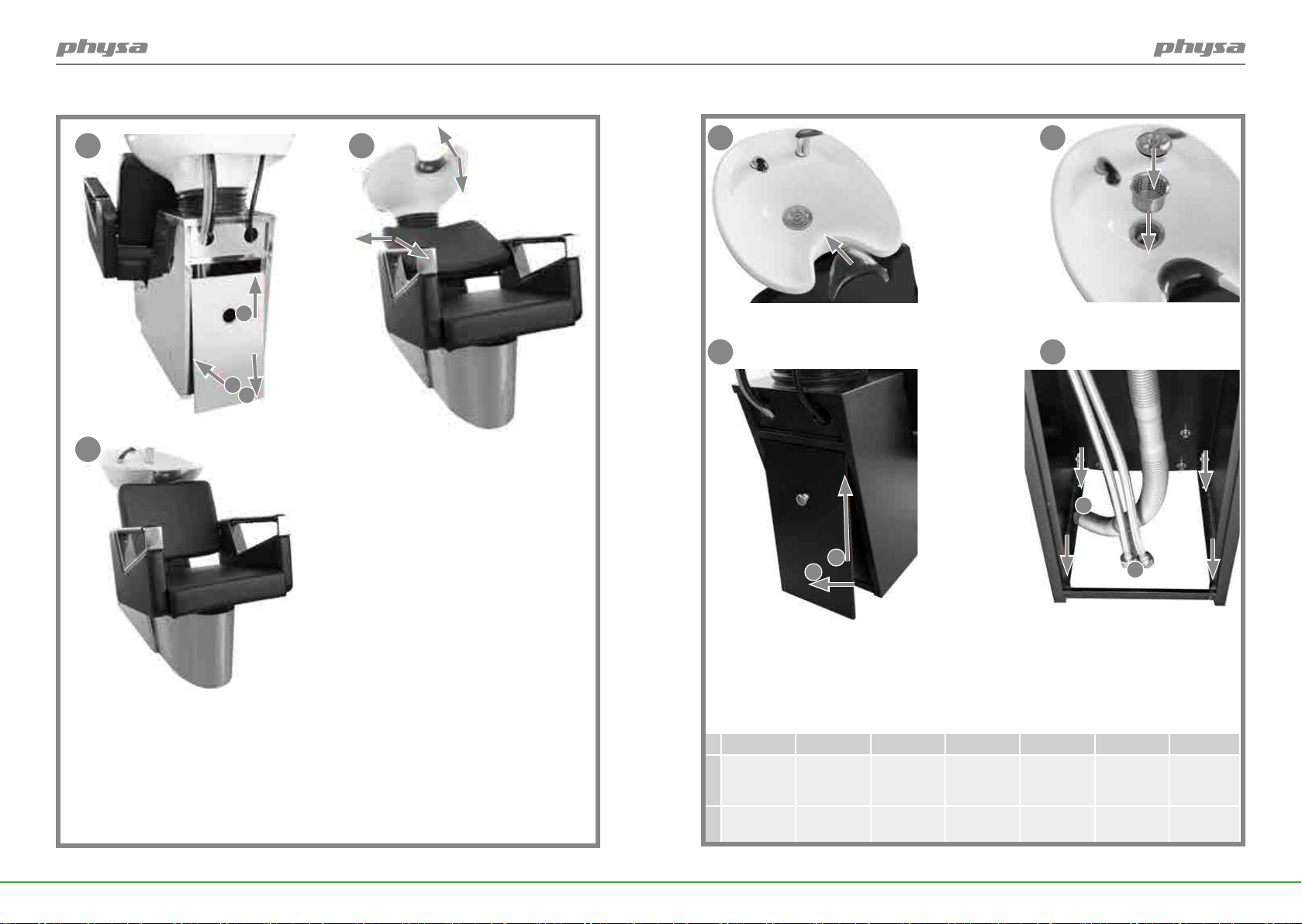 physa

physa