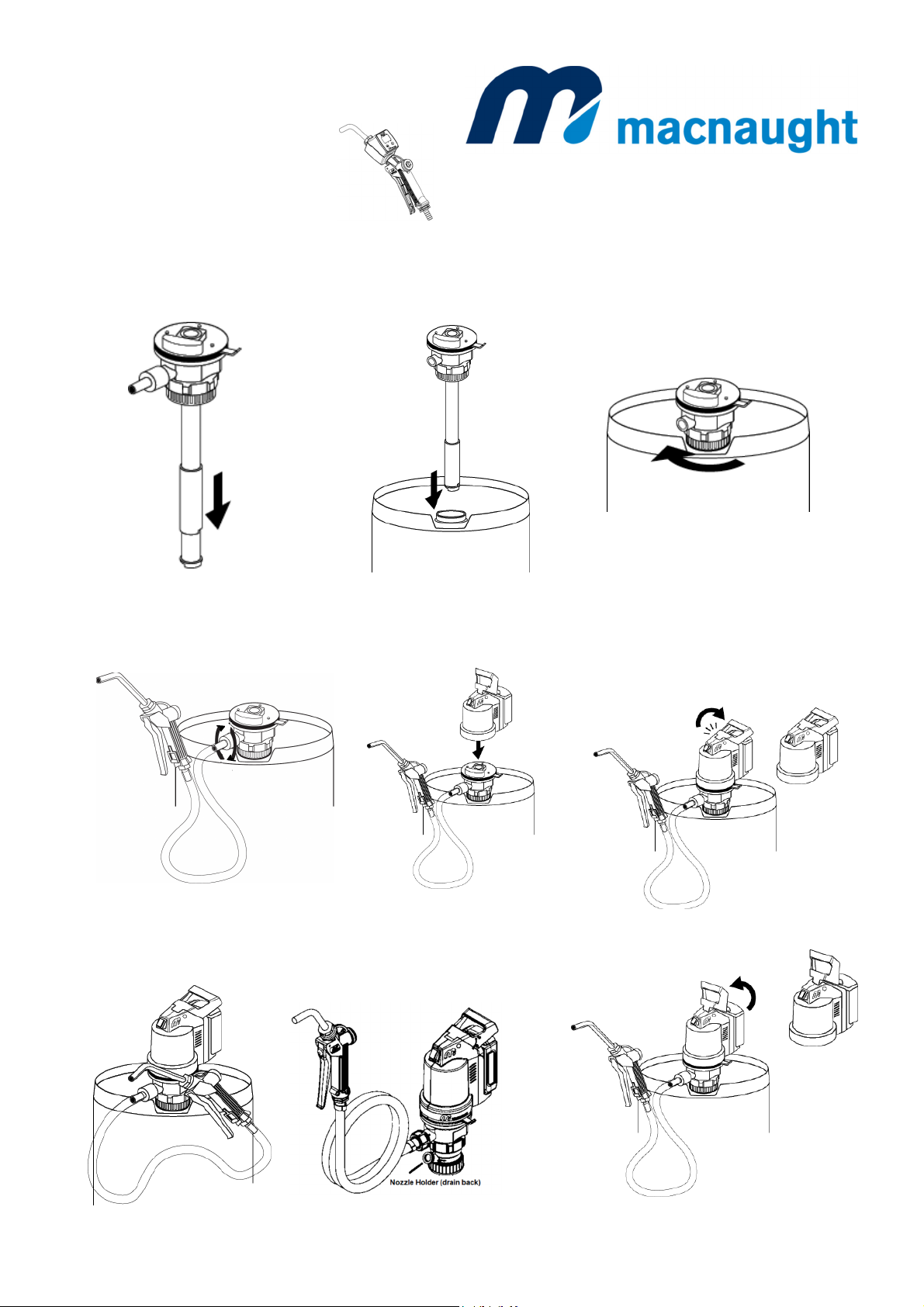 macnaught

Nozzle Holder (drain back)