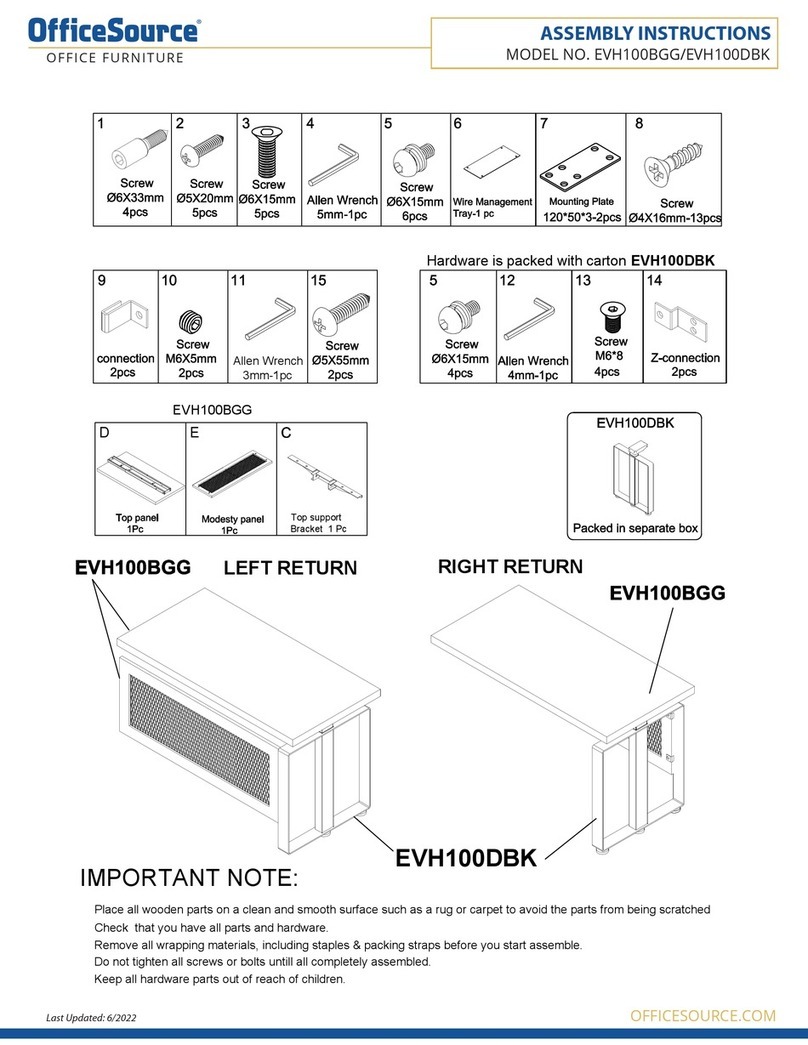 OfficeSource®
OFFICE FURNITURE

ASSEMBLY INSTRUCTIONS
MODEL NO. EVH100BGG/EVH100DBK

| 1 | 2 | 3 | 4 | 5 | 6 | 7 | 8 |
|---|---|---|---|---|---|---|---|
| Screw Ø6X33mm 4pcs | Screw Ø5X20mm 5pcs | Screw Ø6X15mm 5pcs | Allen Wrench 5mm-1pc | Screw Ø6X15mm 6pcs | Wire Management Tray-1 pc | Mounting Plate 120*50*3-2pcs | Screw Ø4X16mm-13pcs |

| 9 | 10 | 11 | 15 |
|---|---|---|---|
| connection 2pcs | Screw M6X5mm 2pcs | Allen Wrench 3mm-1pc | Screw Ø5X55mm 2pcs |

Hardware is packed with carton EVH100DBK

| 5 | 12 | 13 | 14 |
|---|---|---|---|
| Screw Ø6X15mm 4pcs | Allen Wrench 4mm-1pc | Screw M6*8 4pcs | Z-connection 2pcs |

EVH100BGG

| D | E | C |
|---|---|---|
| Top panel 1Pc | Modesty panel 1Pc | Top support Bracket 1 Pc |

EVH100DBK
Packed in separate box

EVH100BGG LEFT RETURN

RIGHT RETURN
EVH100BGG

EVH100DBK

IMPORTANT NOTE:

Place all wooden parts on a clean and smooth surface such as a rug or carpet to avoid the parts from being scratched
Check that you have all parts and hardware.
Remove all wrapping materials, including staples & packing straps before you start assemble.
Do not tighten all screws or bolts untill all completely assembled.
Keep all hardware parts out of reach of children.

Last Updated: 6/2022
OFFICESOURCE.COM