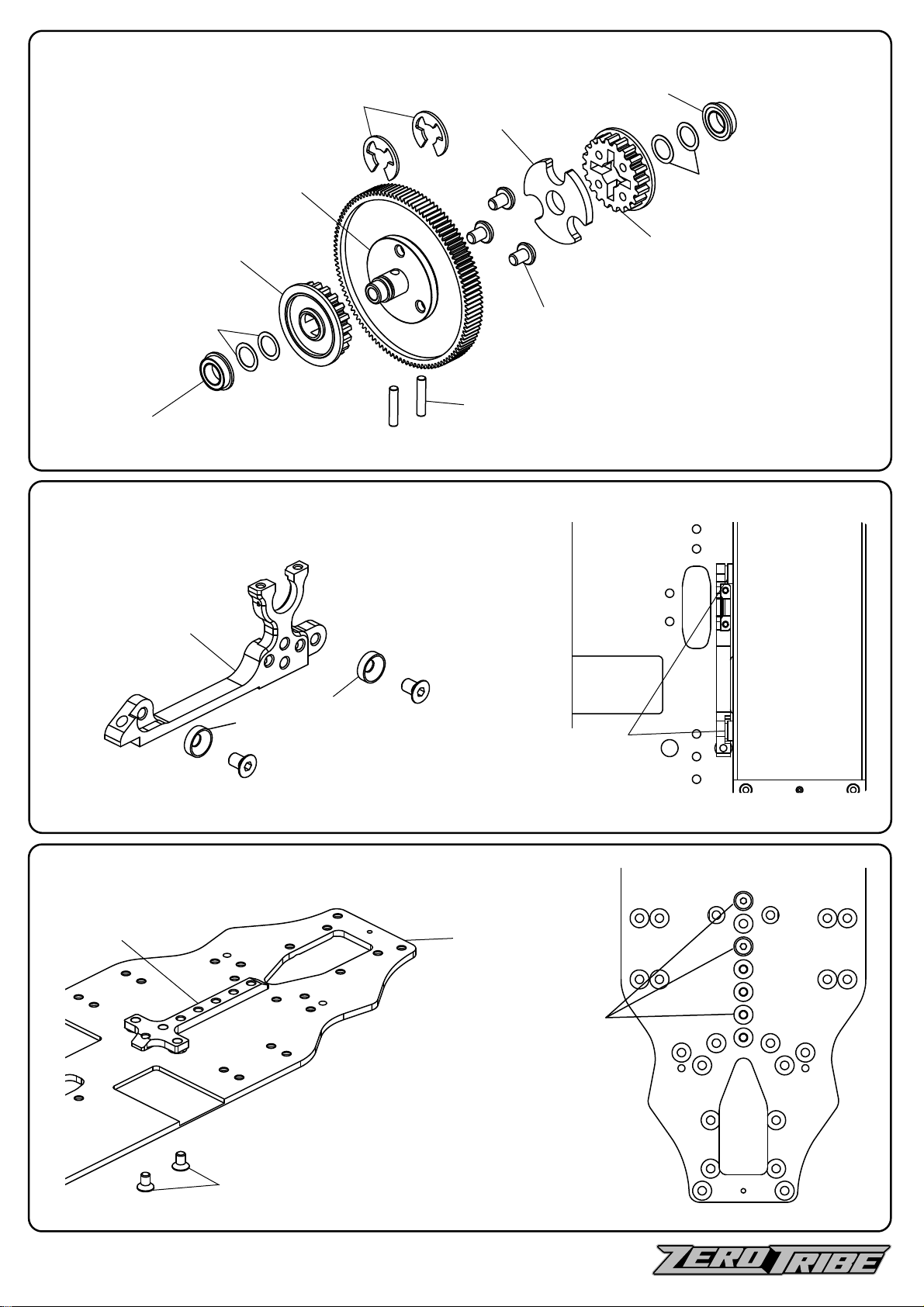 ZERO TRIBE