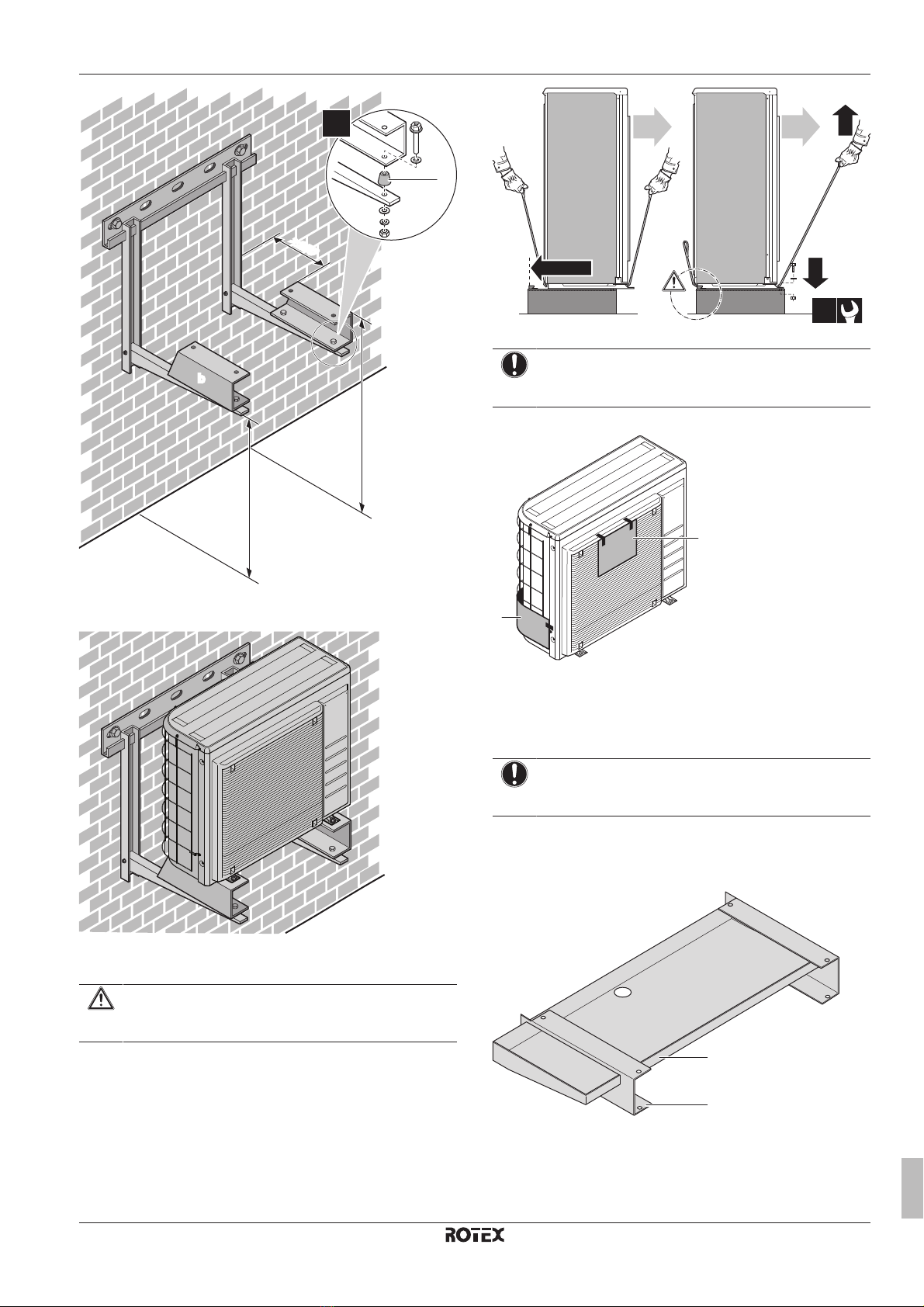 ROTEX