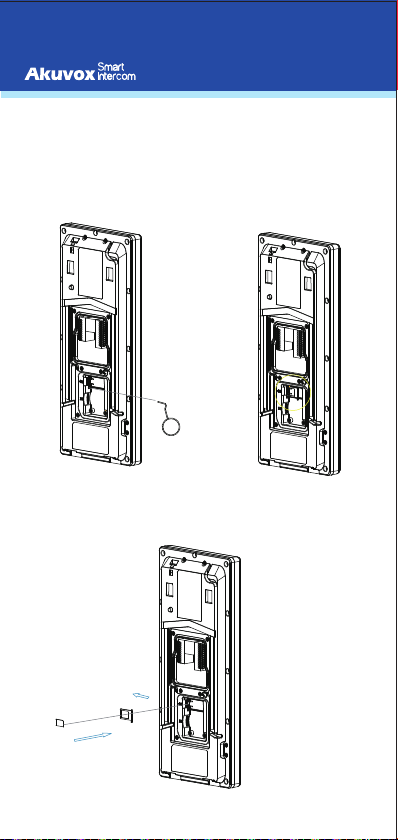 Akuvox Smart Intercom