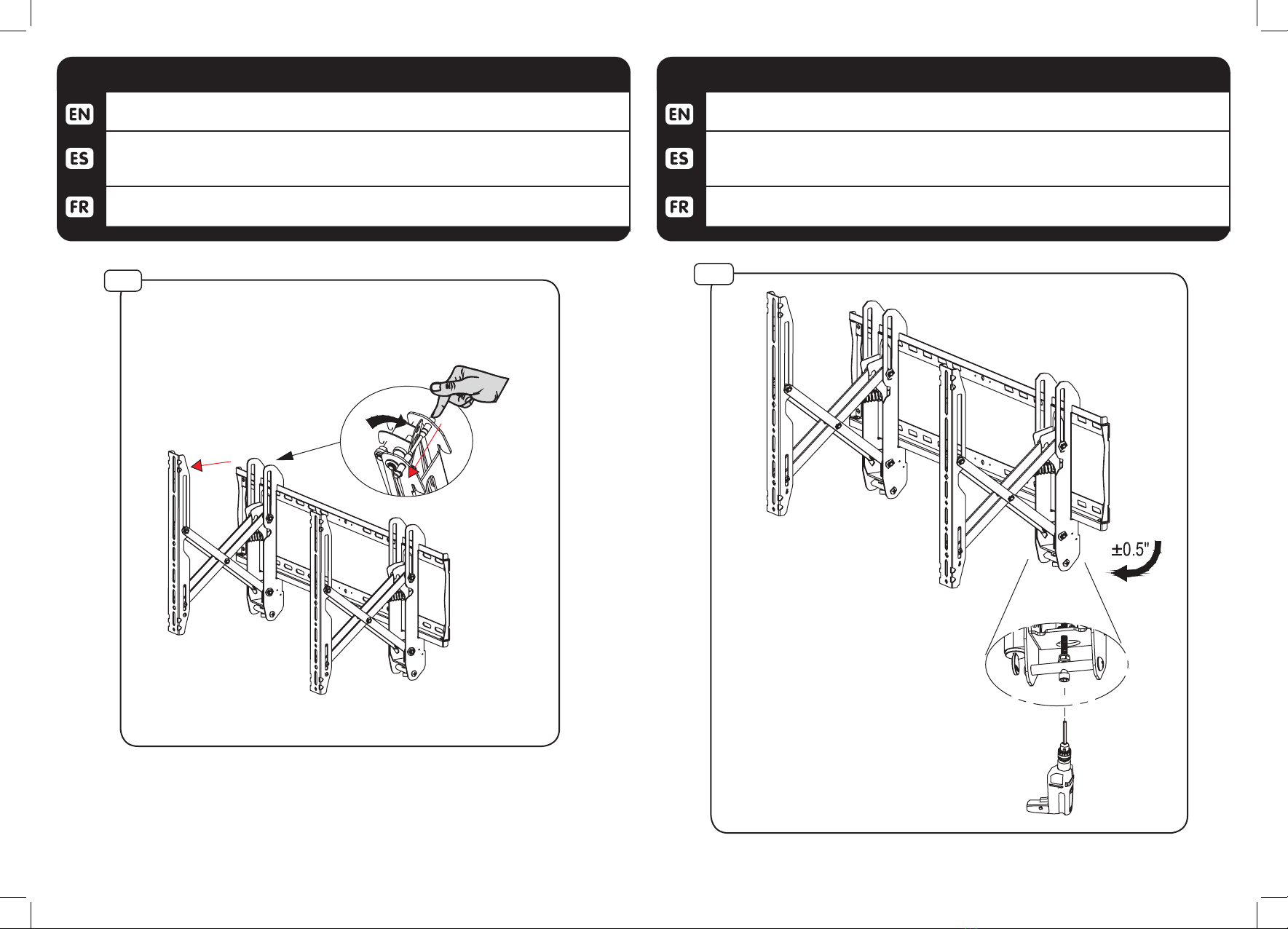 EN

ES

FR

EN

ES

FR

±0.5"