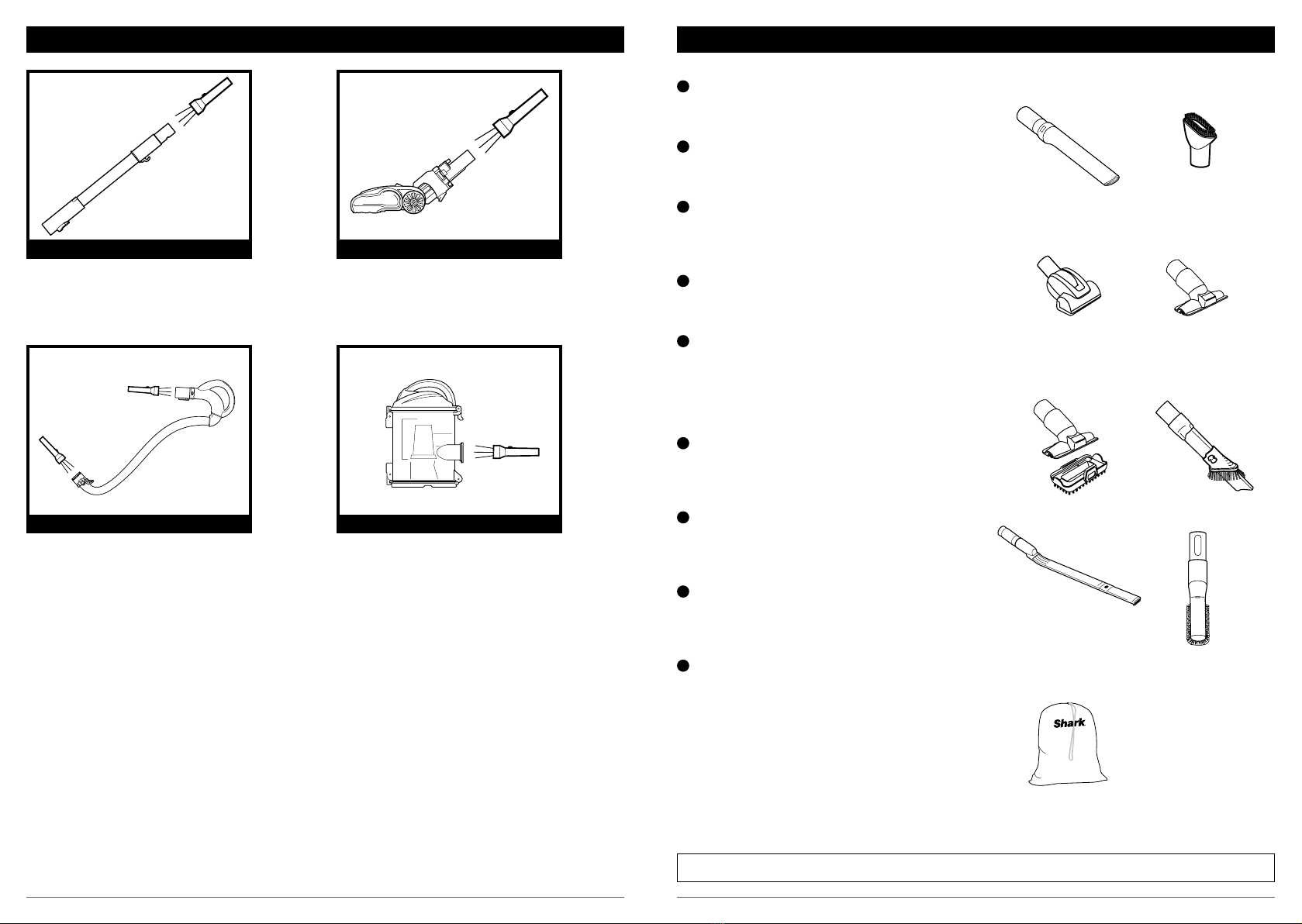 Shark