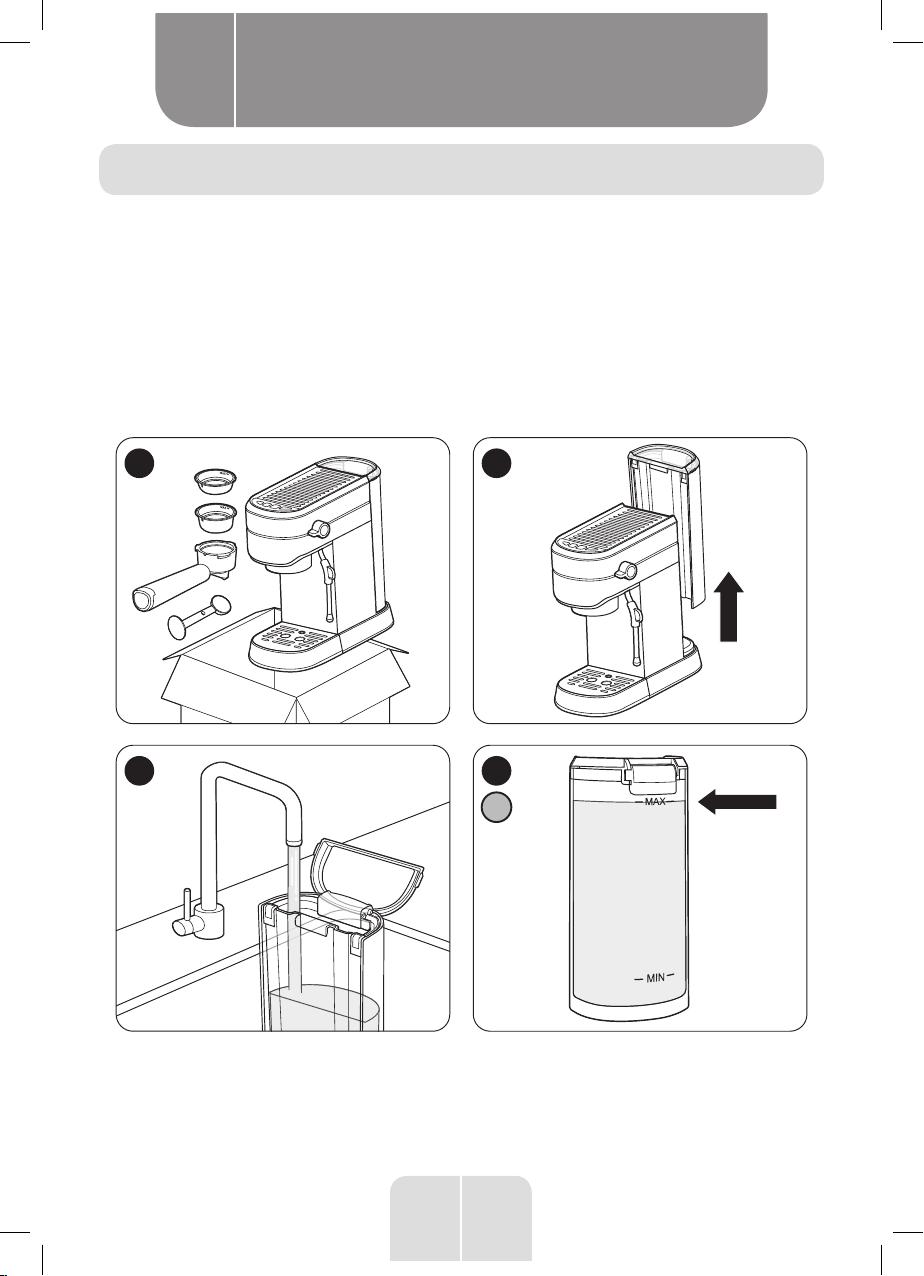 MAX

MIN