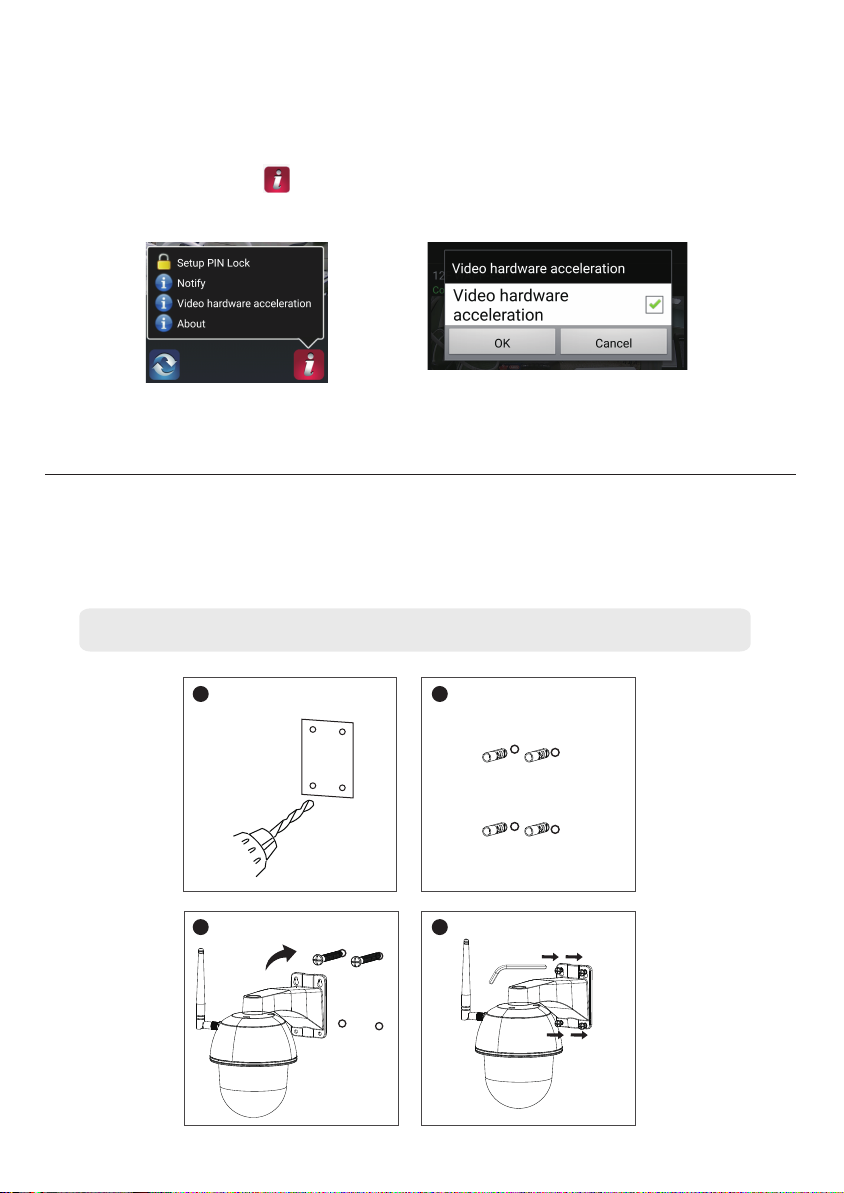 Setup PIN Lock
Notify
Video hardware acceleration
About

Video hardware acceleration
Video hardware acceleration
OK
Cancel