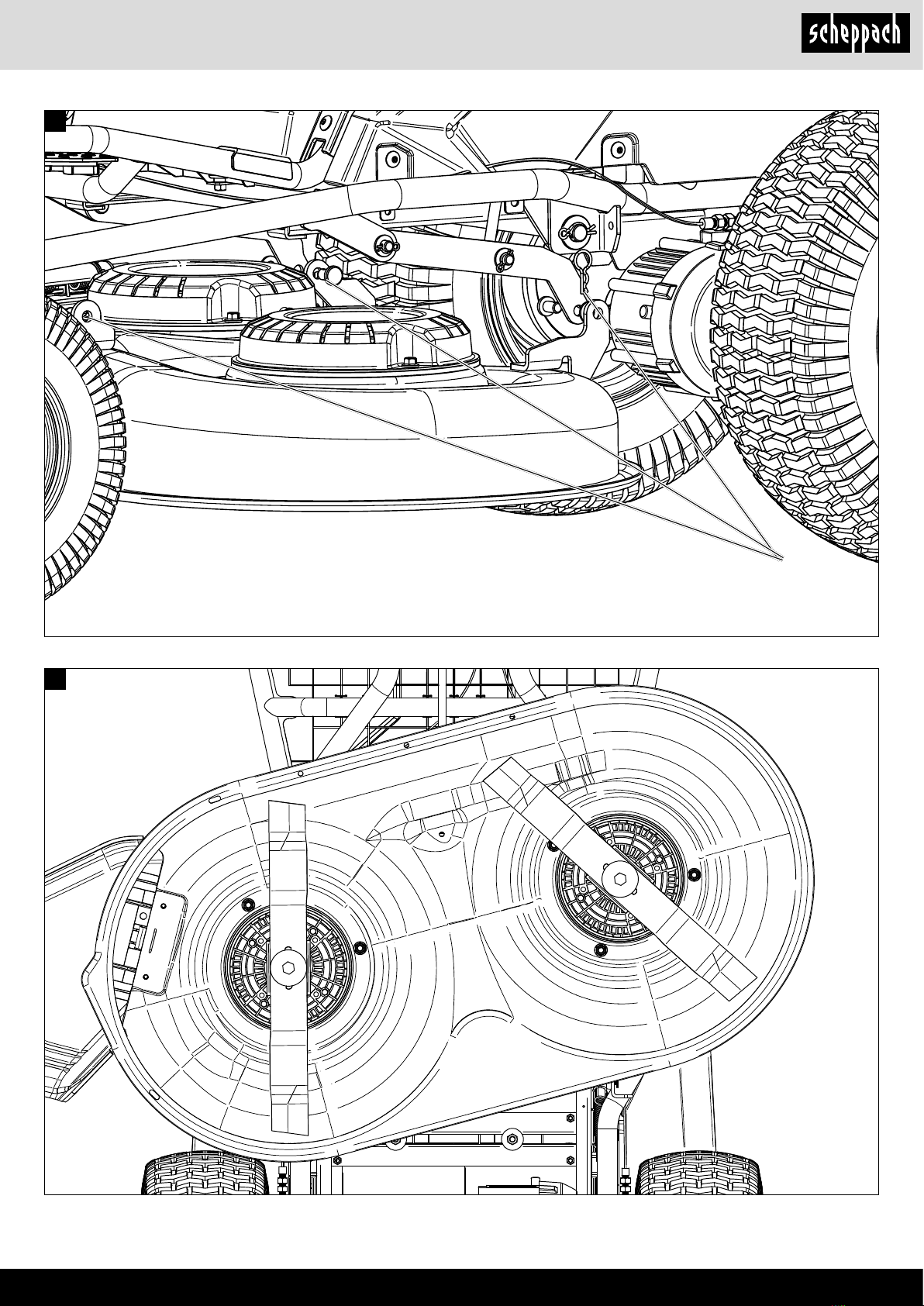 scheppach