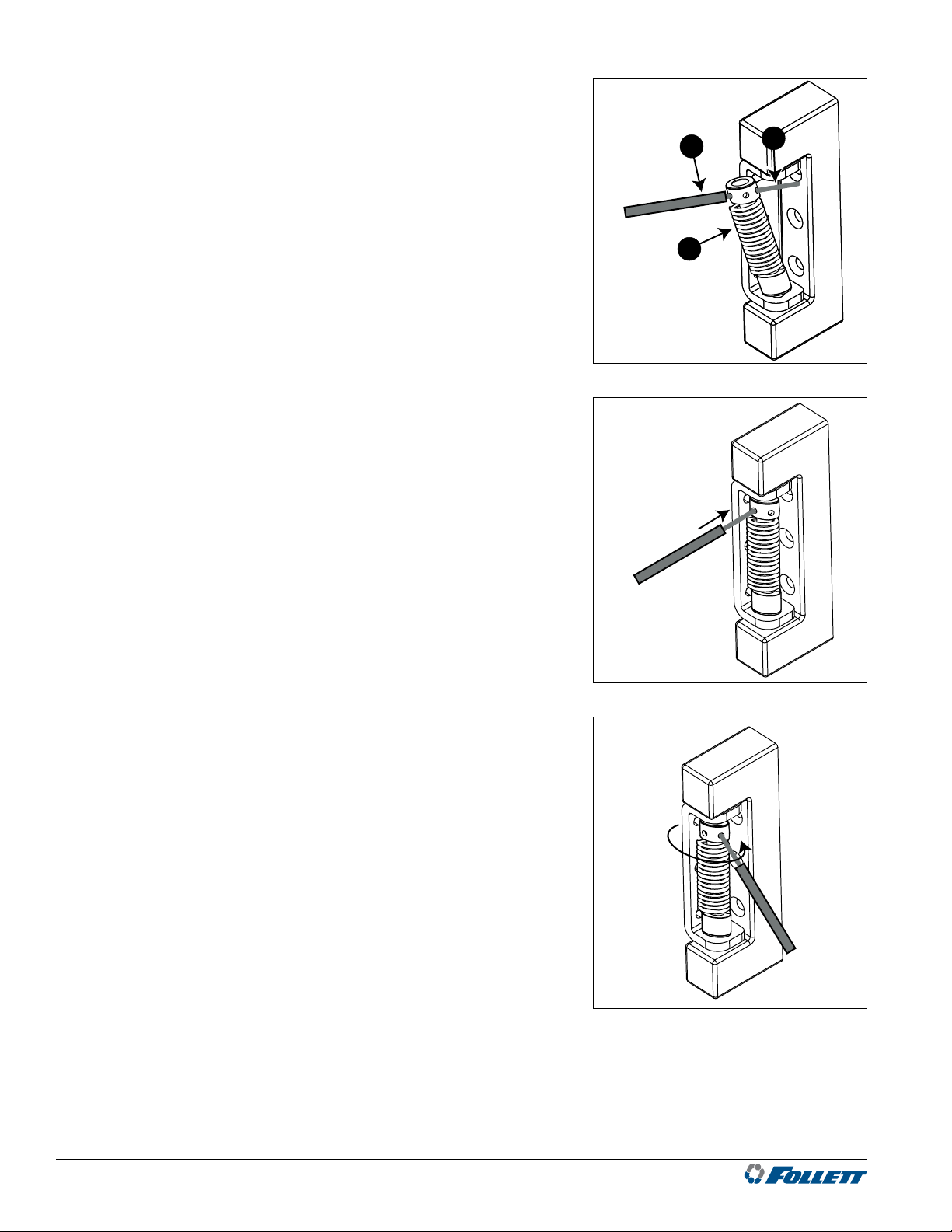 FOLLETT