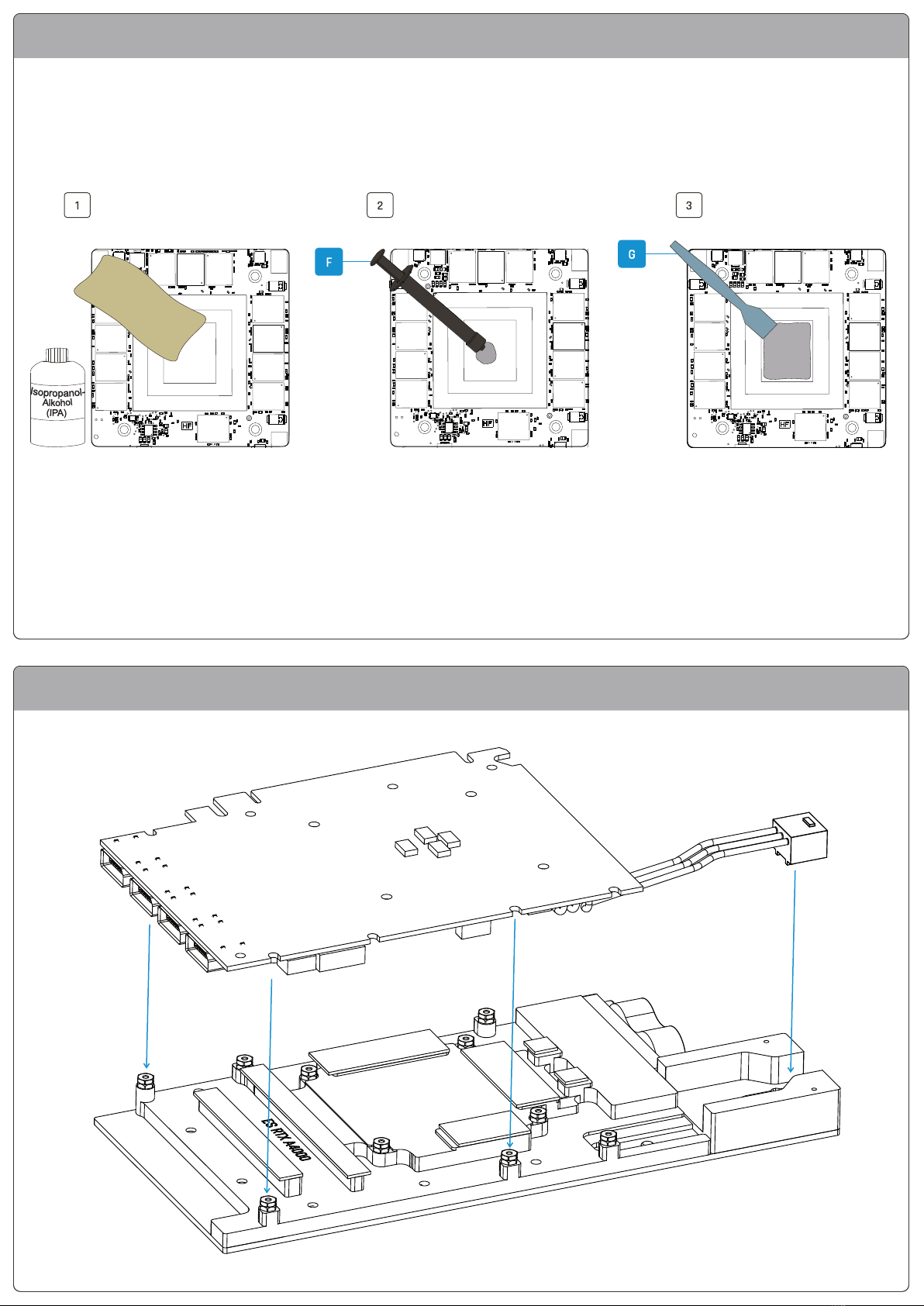 1

2

3

F

G

Isopropanol-Alkohol (IPA)

HF

HF

HF

ES RTX A4000