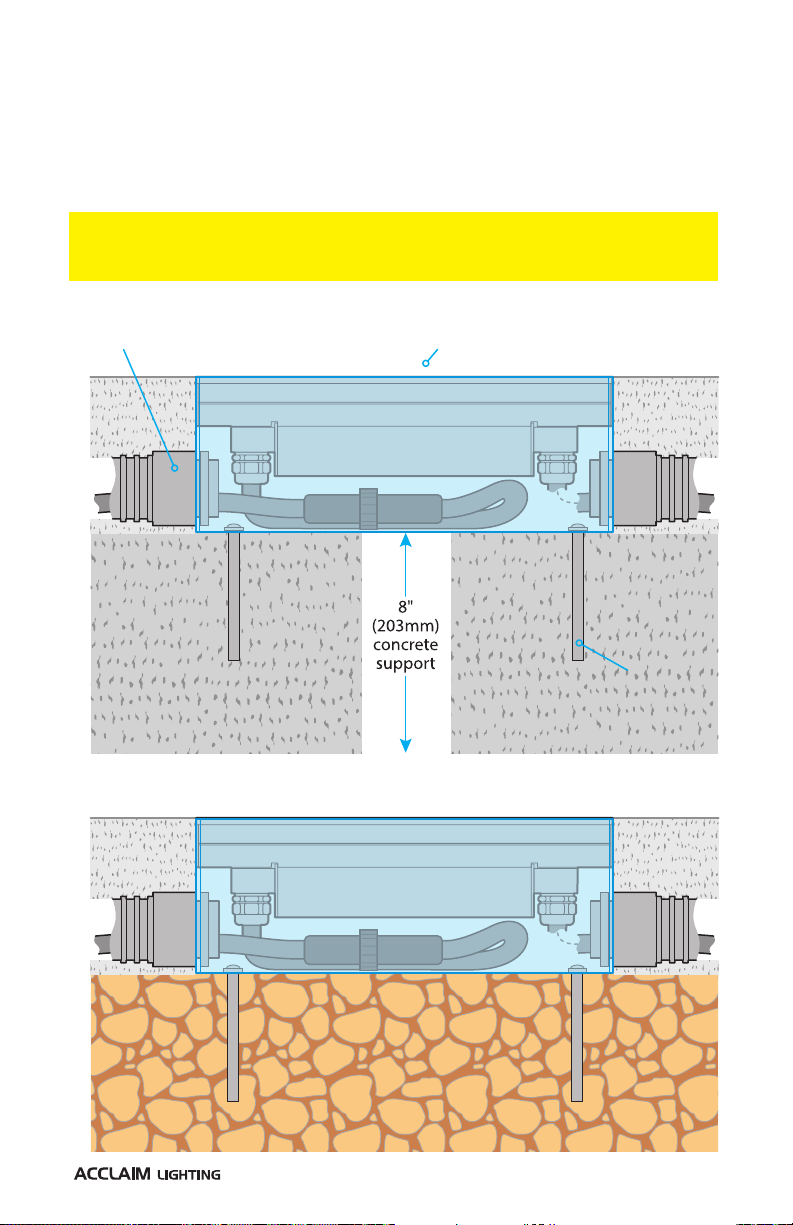 8"
(203mm)
concrete
support

ACCLAIM LIGHTING