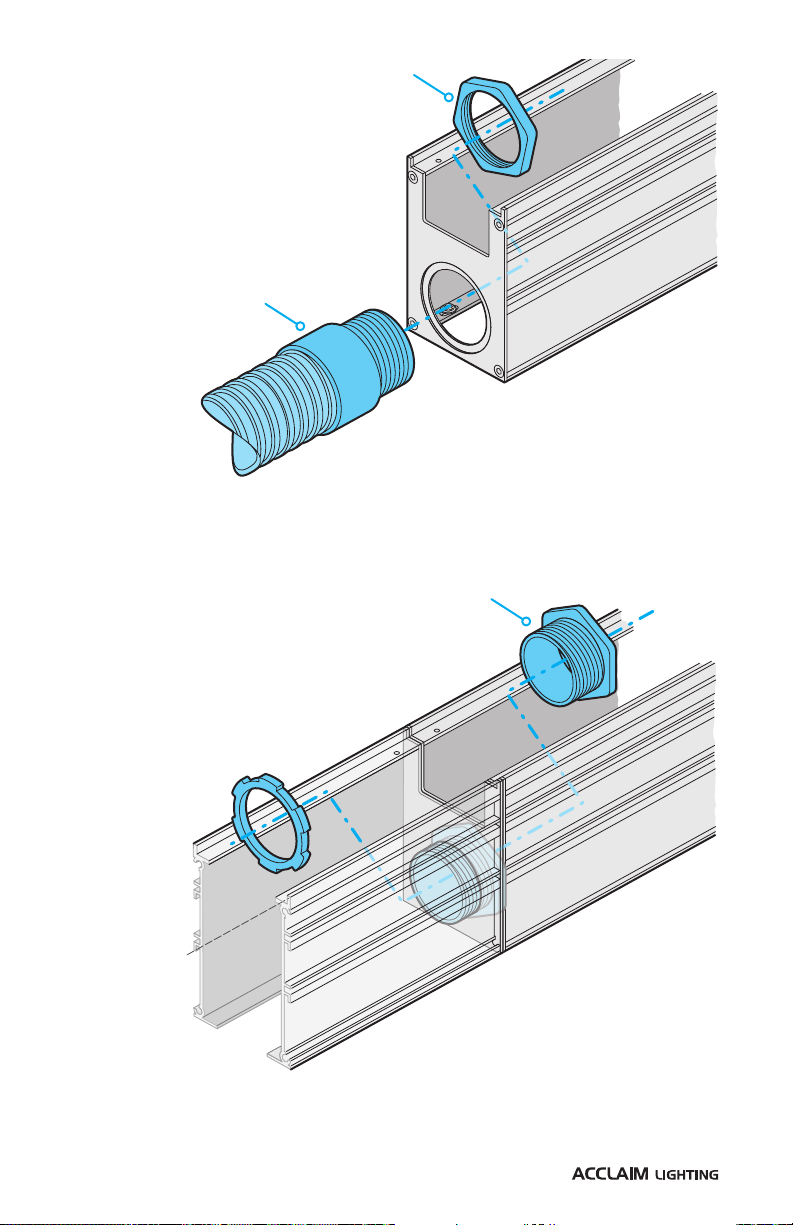 ACCLAIM LIGHTING