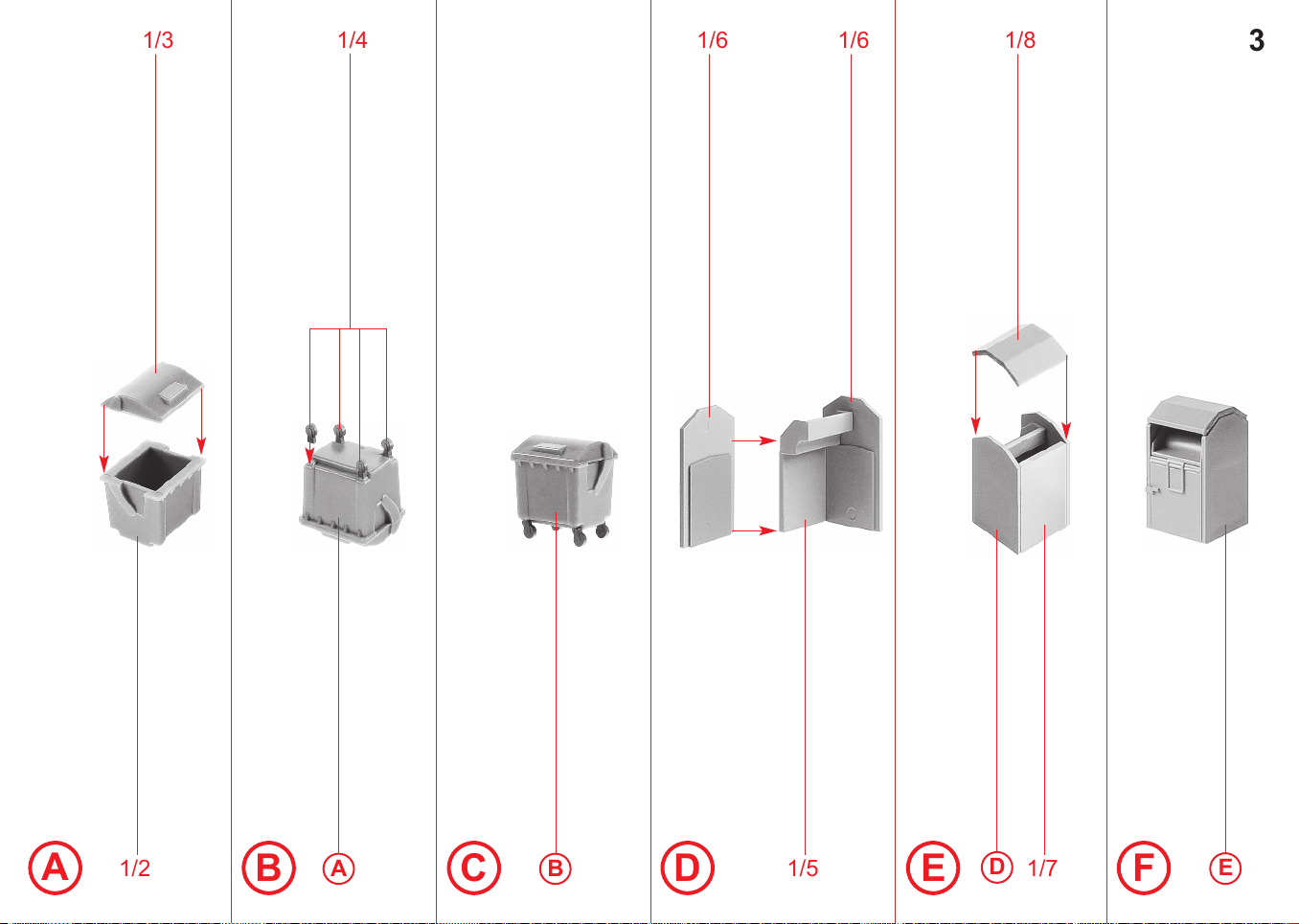 1/3

1/4

1/6

1/6

1/8

3

A 1/2

B A

C B

D 1/5

E D 1/7

F E