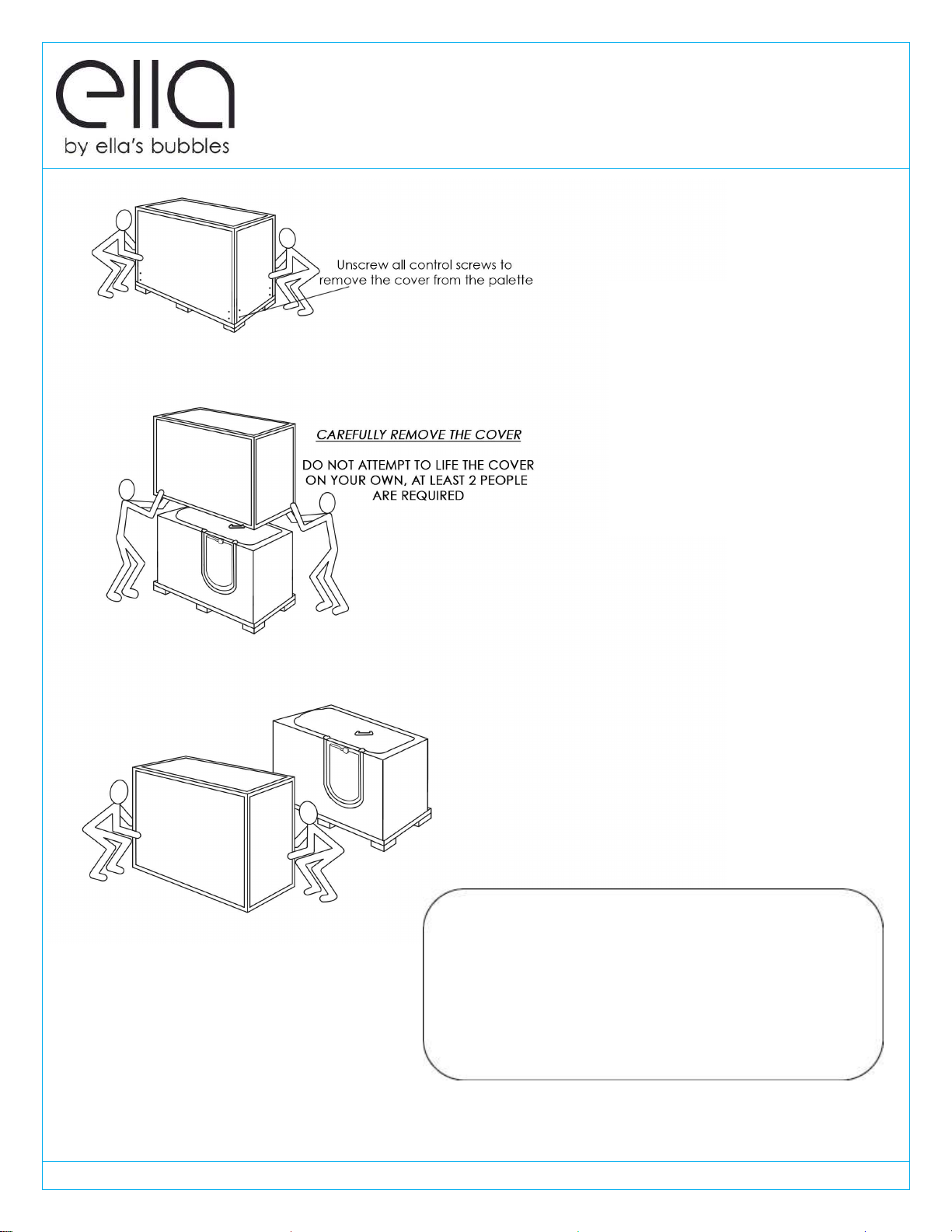 ella
by ella's bubbles

Unscrew all control screws to remove the cover from the palette

CAREFULLY REMOVE THE COVER

DO NOT ATTEMPT TO LIFE THE COVER ON YOUR OWN, AT LEAST 2 PEOPLE ARE REQUIRED