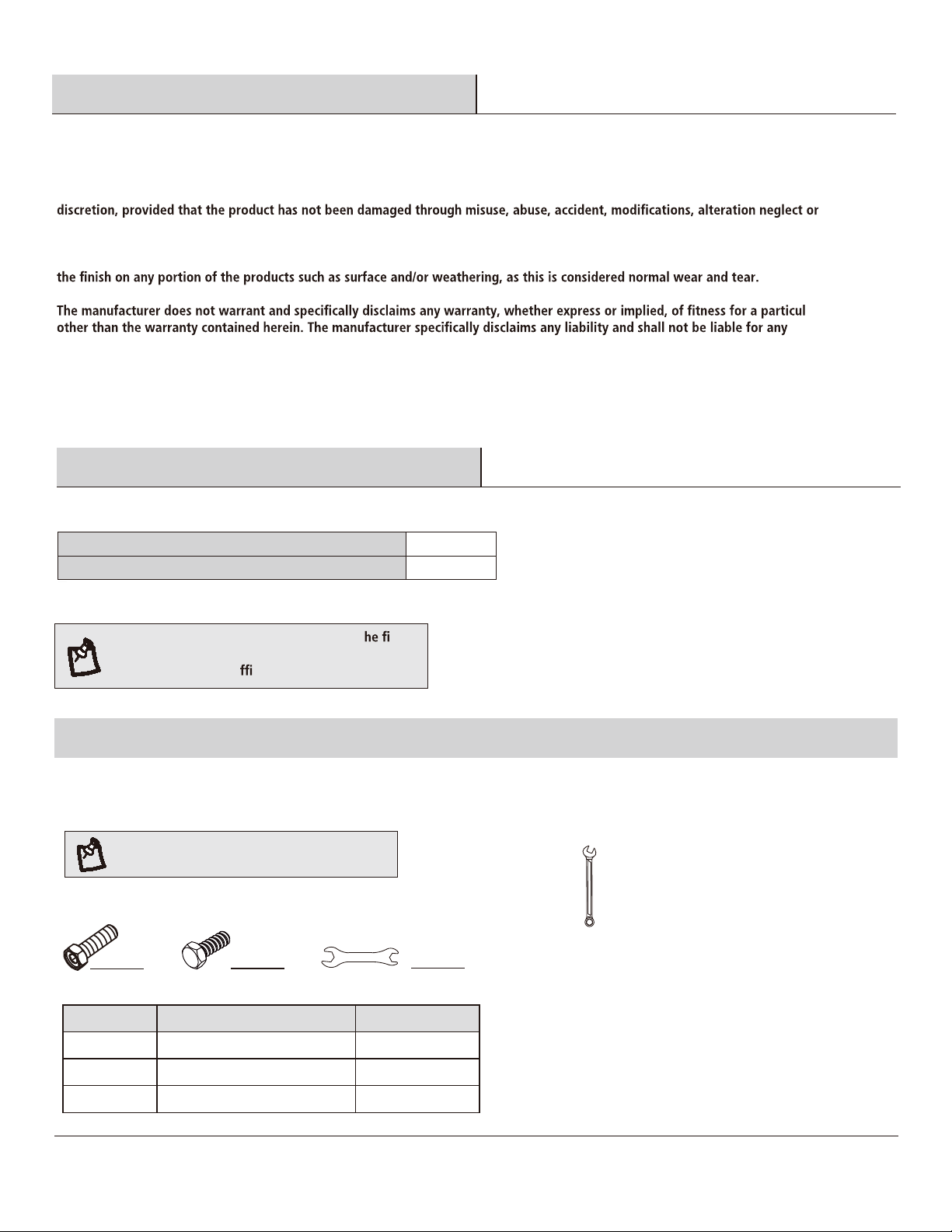 discretion, provided that the product has not been damaged through misuse, abuse, accident, modifications, alteration neglect or

the finish on any portion of the products such as surface and/or weathering, as this is considered normal wear and tear.

The manufacturer does not warrant and specifically disclaims any warranty, whether express or implied, of fitness for a particul other than the warranty contained herein. The manufacturer specifically disclaims any liability and shall not be liable for any

he fi

ffi