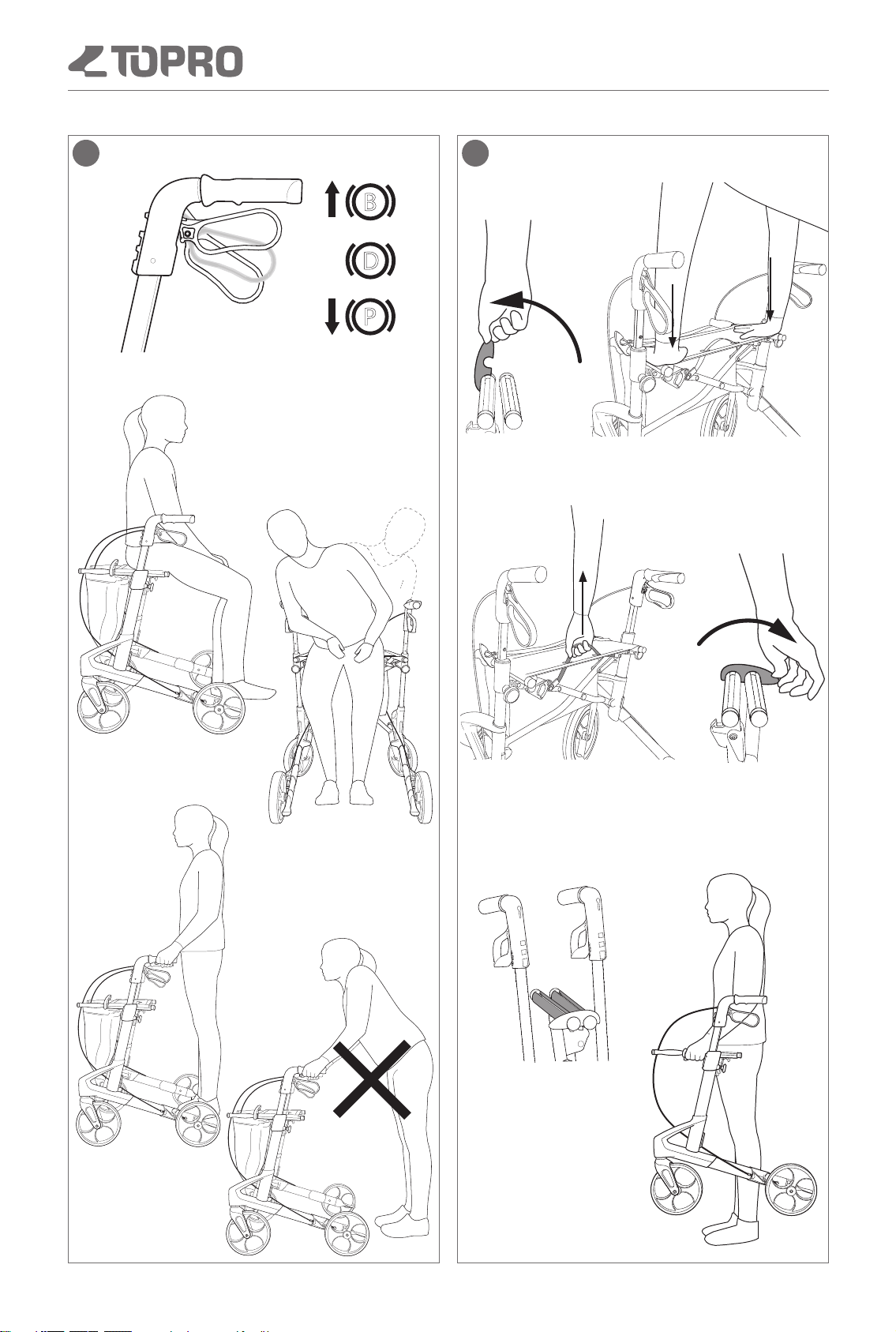 TOPRO

B

D

P