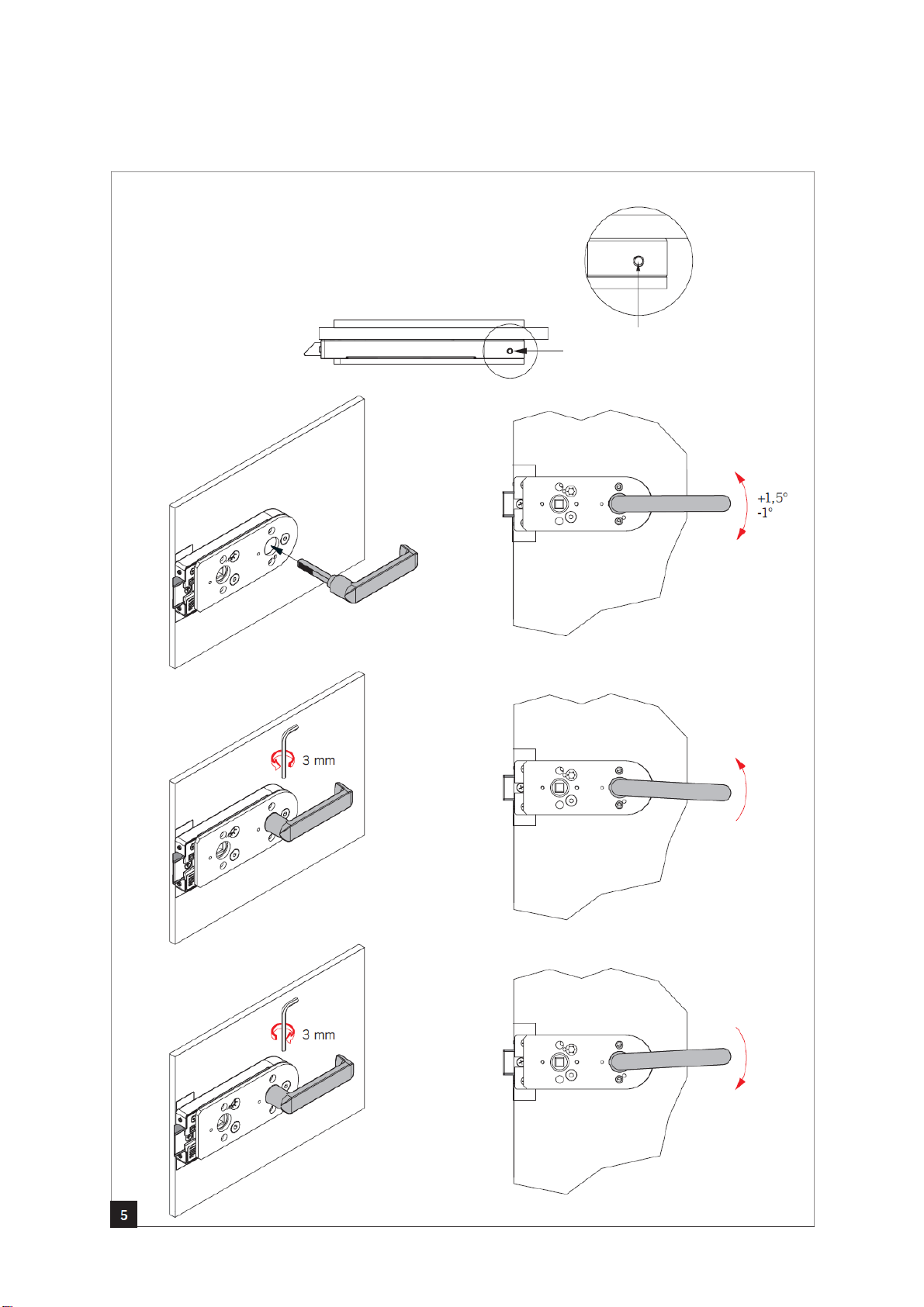 +1,5°
-1°

3 mm

3 mm

5