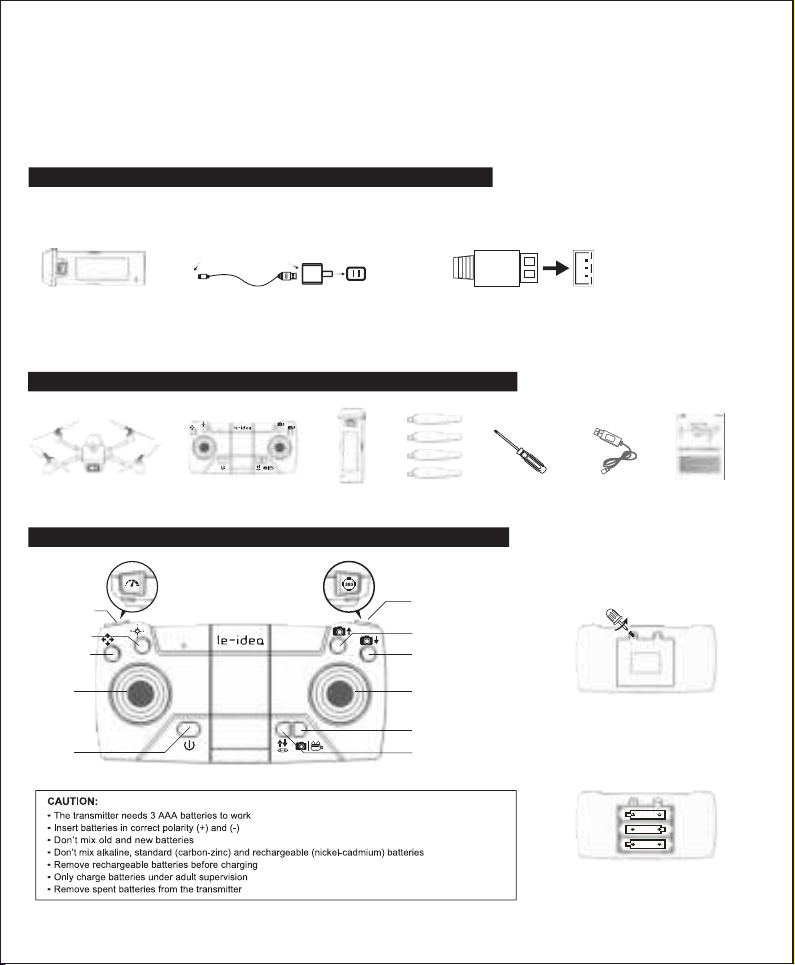 le-idea

CAUTION:
• The transmitter needs 3 AAA batteries to work
• Insert batteries in correct polarity (+) and (-)
• Don't mix old and new batteries
• Don't mix alkaline, standard (carbon-zinc) and rechargeable (nickel-cadmium) batteries
• Remove rechargeable batteries before charging
• Only charge batteries under adult supervision
• Remove spent batteries from the transmitter