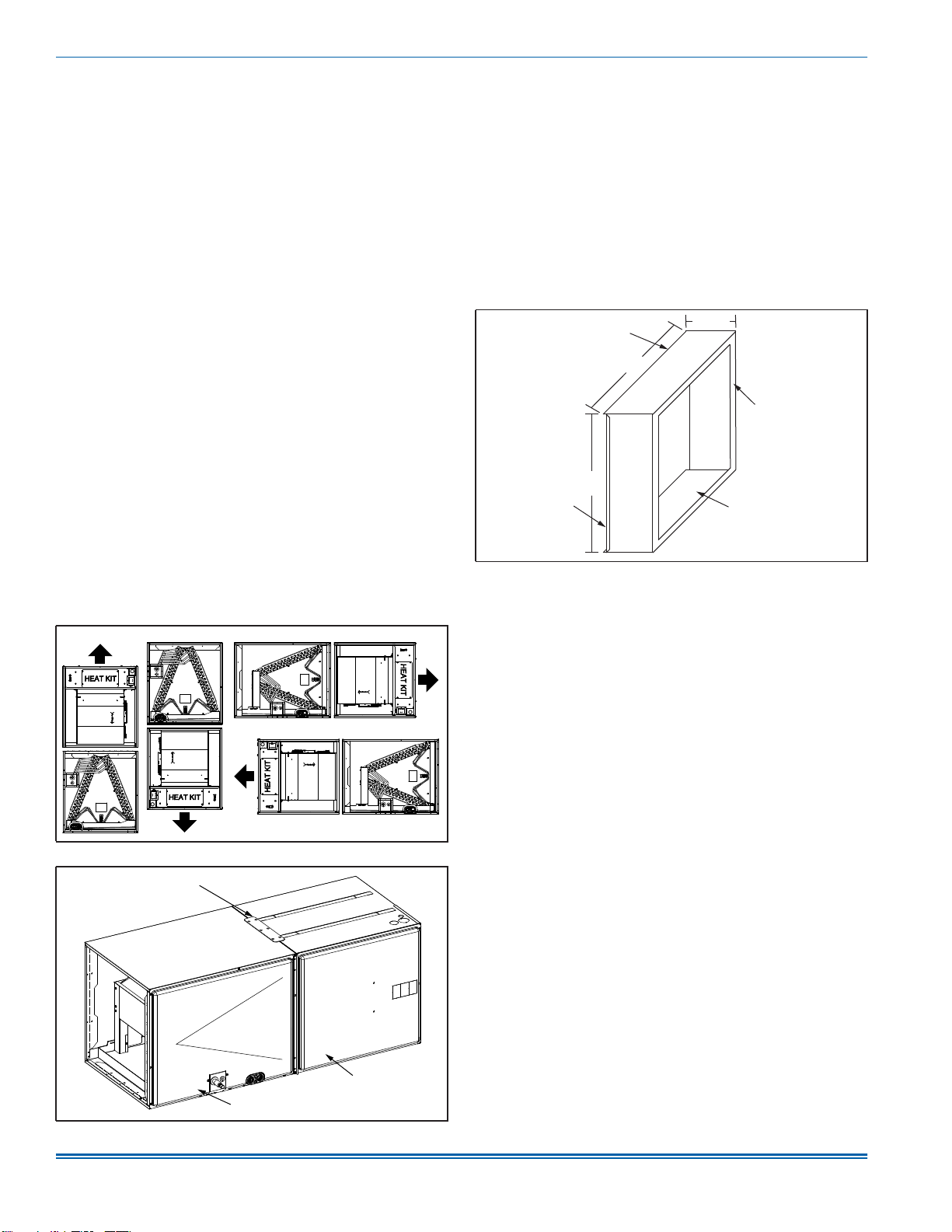 HEAT KIT

HEAT KIT

HEAT KIT

HEAT KIT