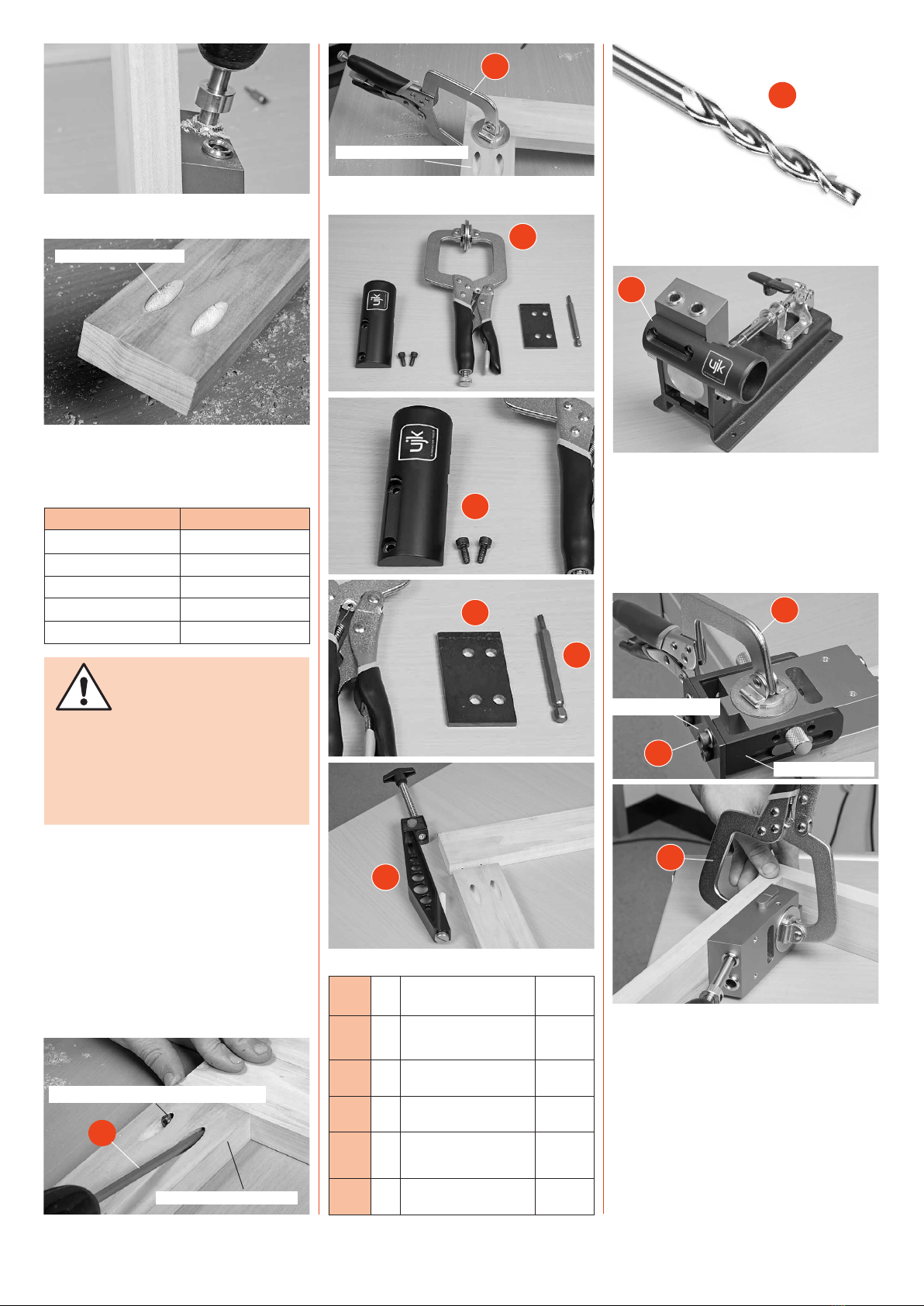 ujk

ujk

ujk