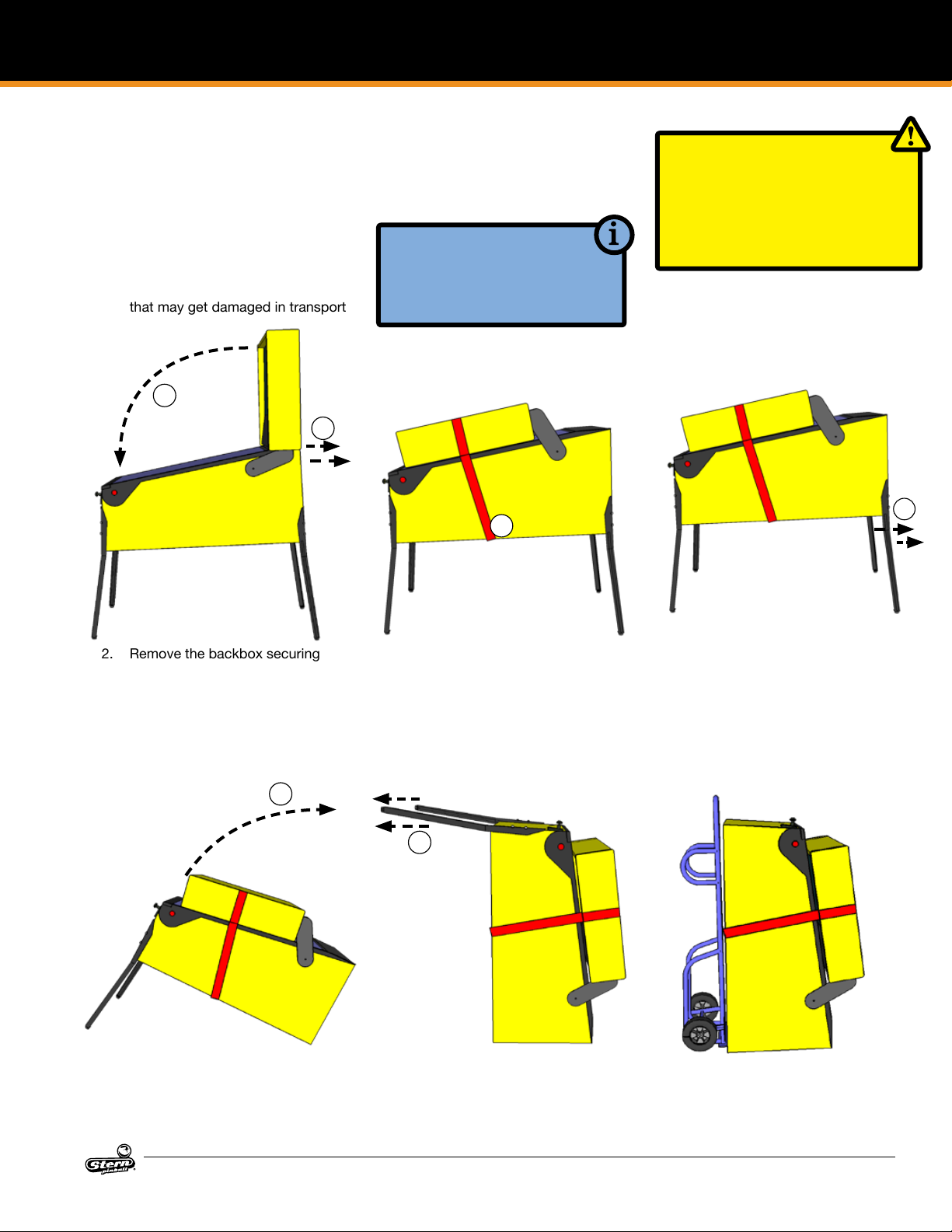 that may get damaged in transport

2. Remove the backbox securing

Stern pinball