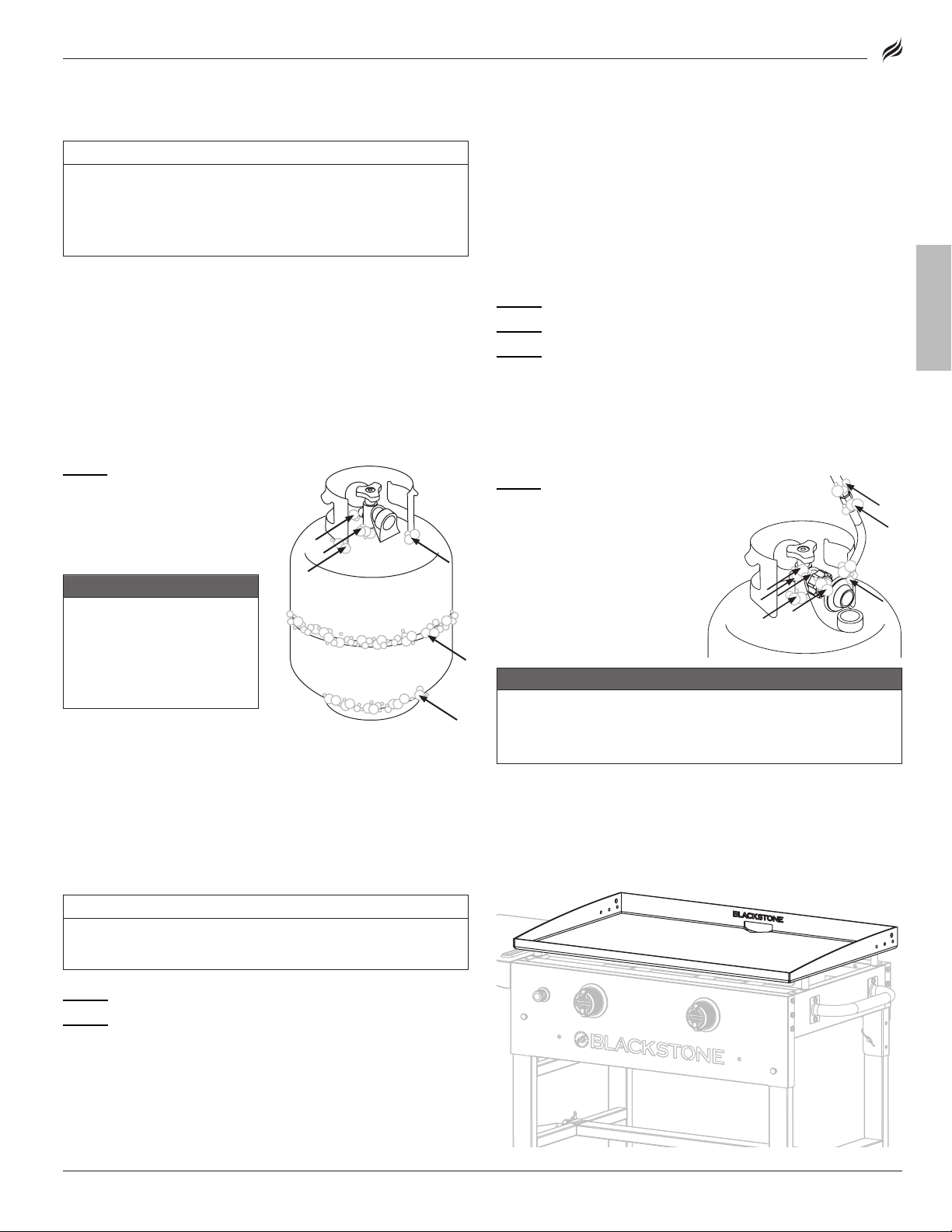 BLACKSTONE

BLACKSTONE