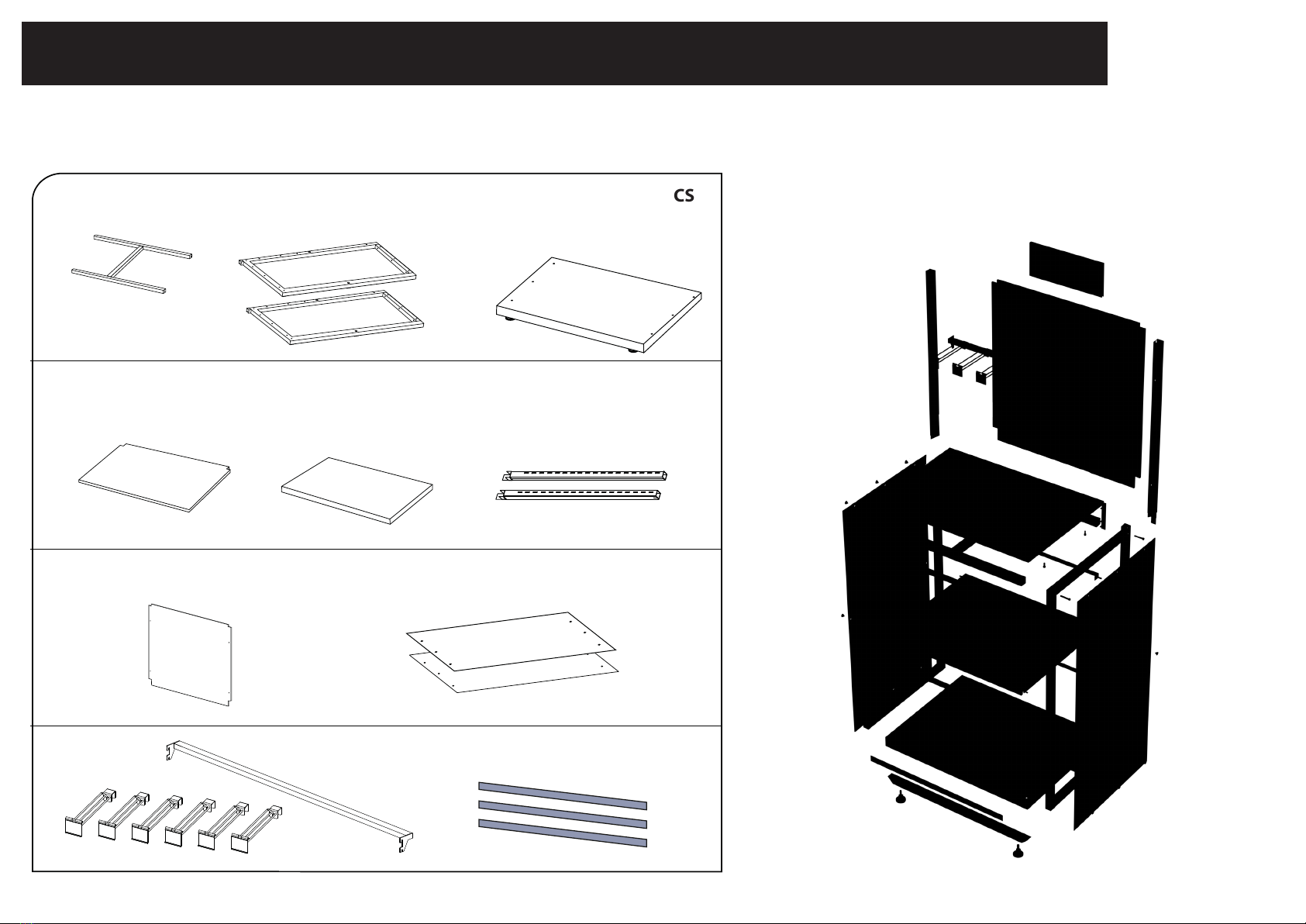 CS