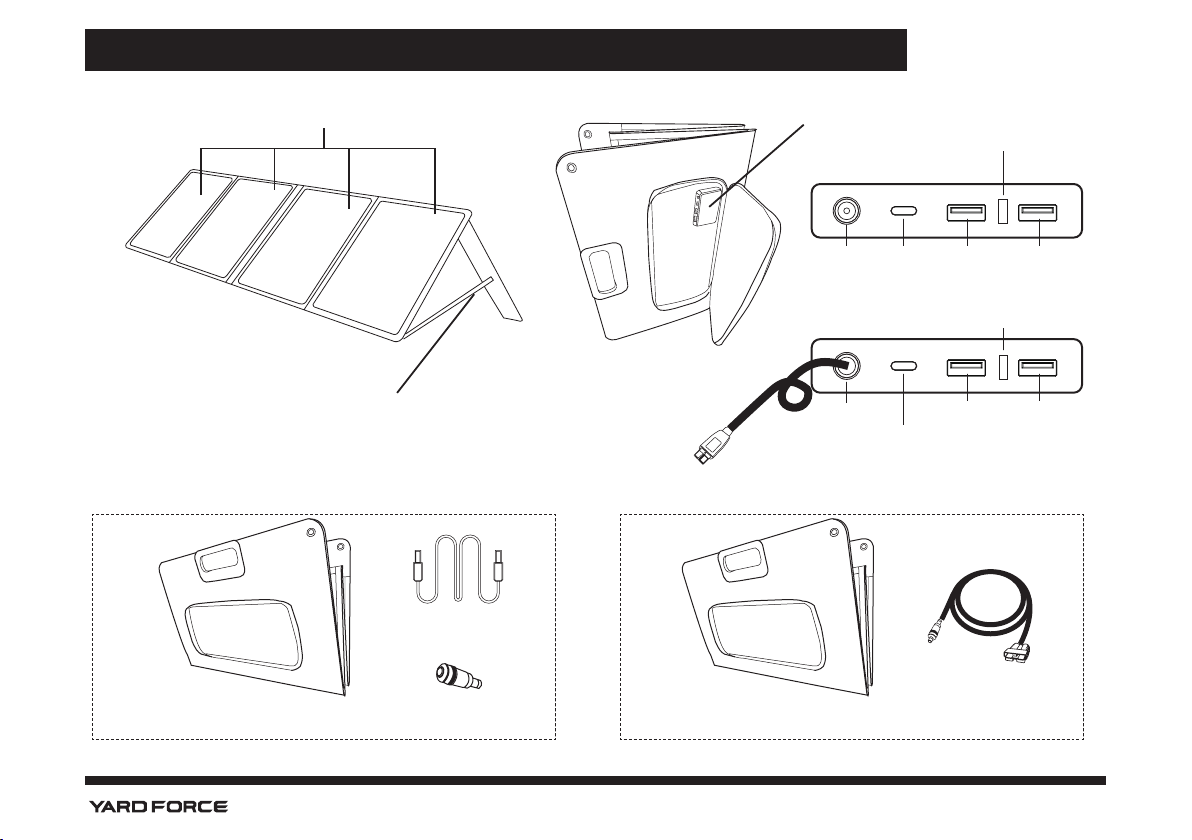 YARD FORCE