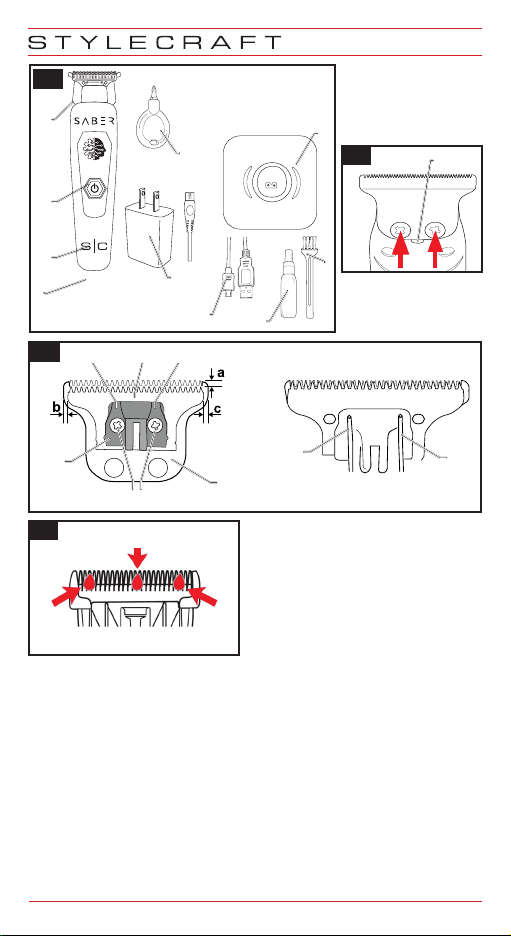 STYLECRAFT

SABER

S|C

a

b

c