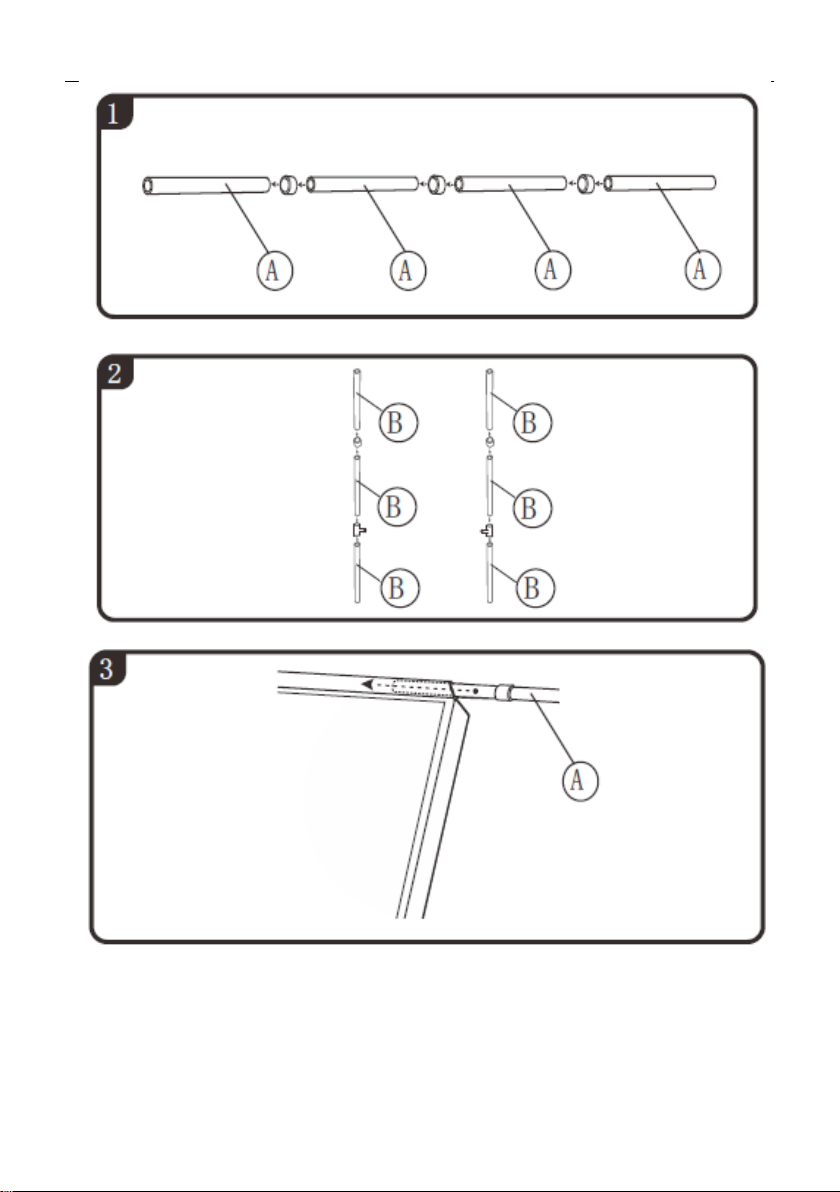 1

A A A A

2

B B

B B

B B

3

A