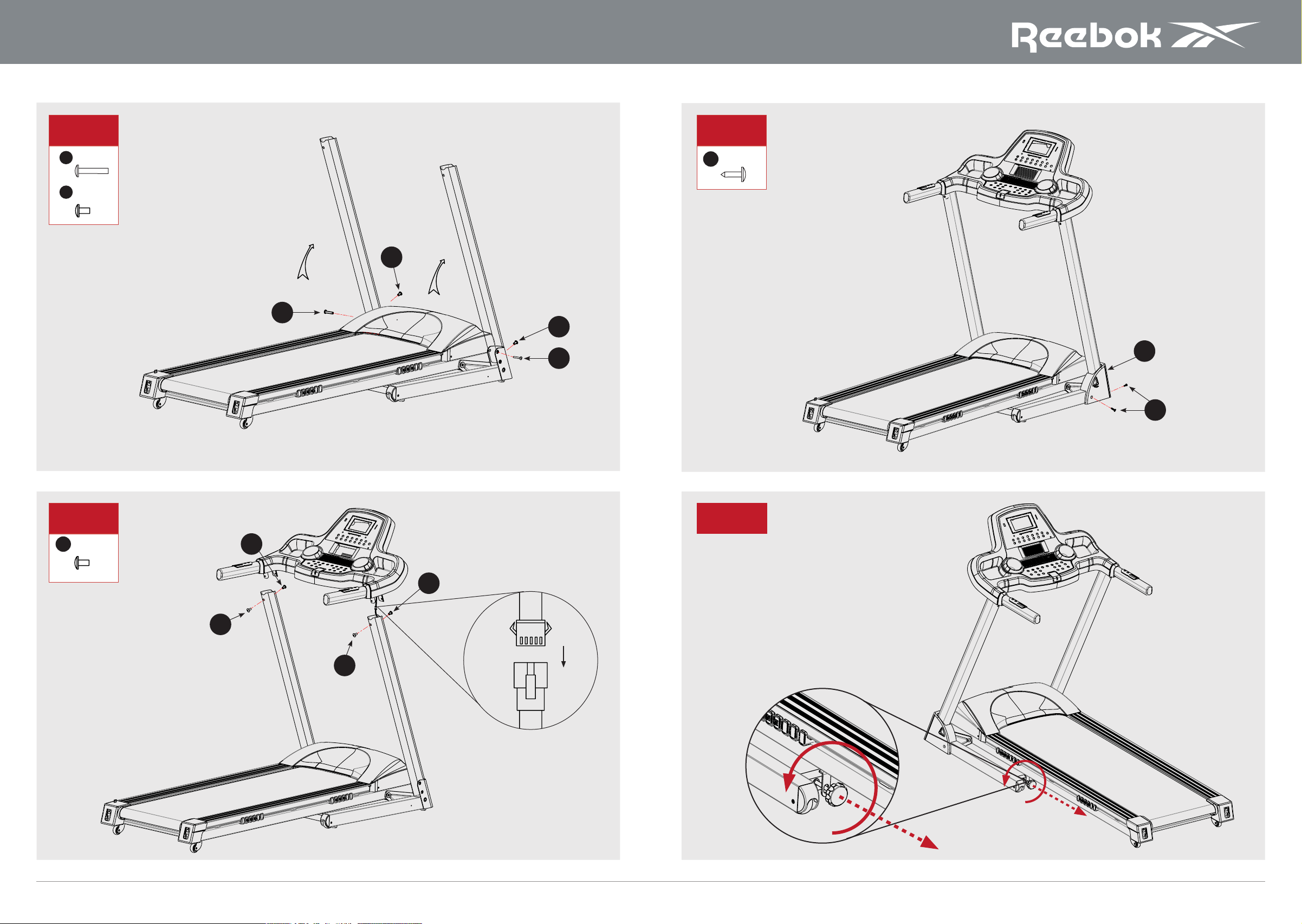 Reebok