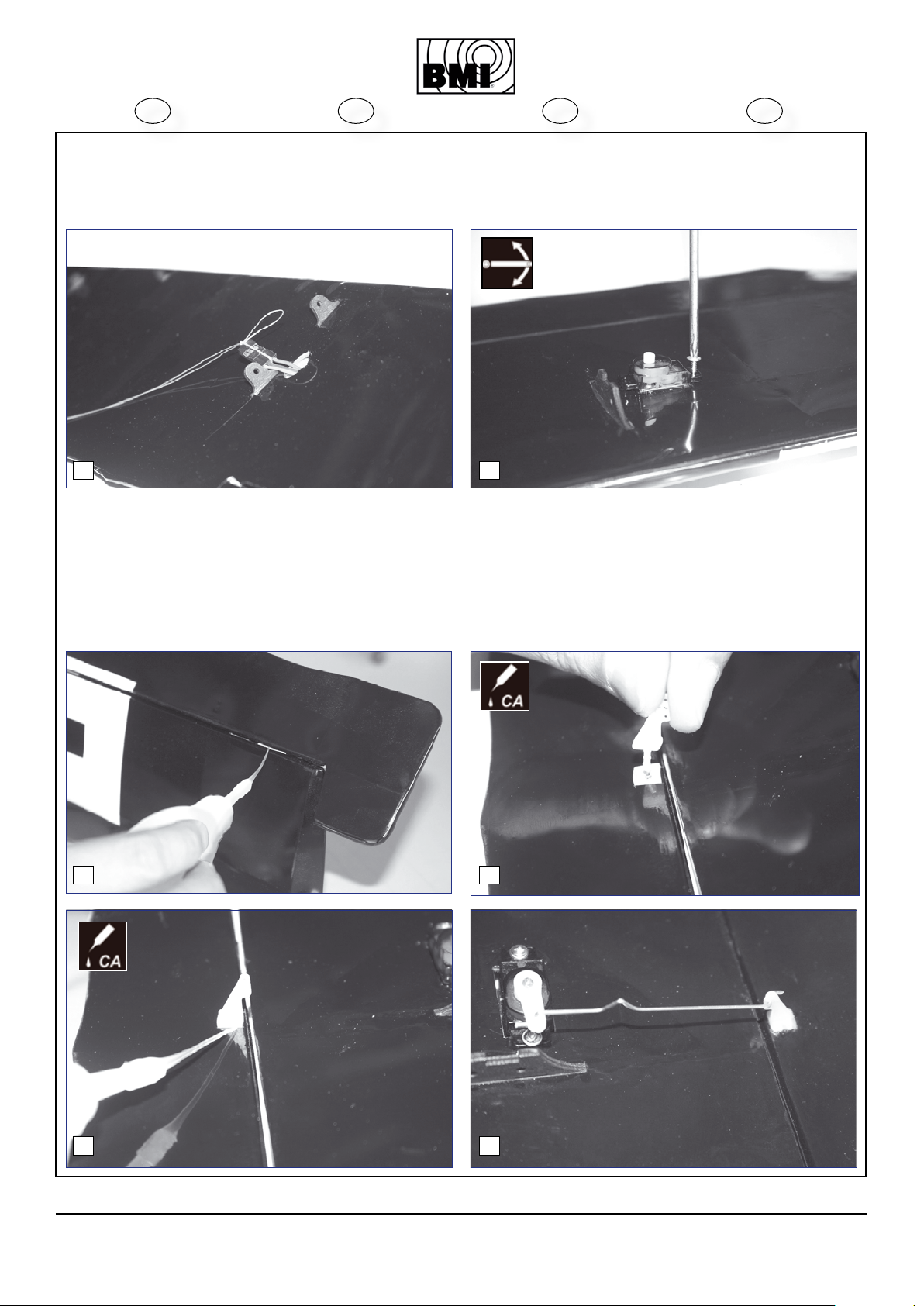 BMI

CA

CA