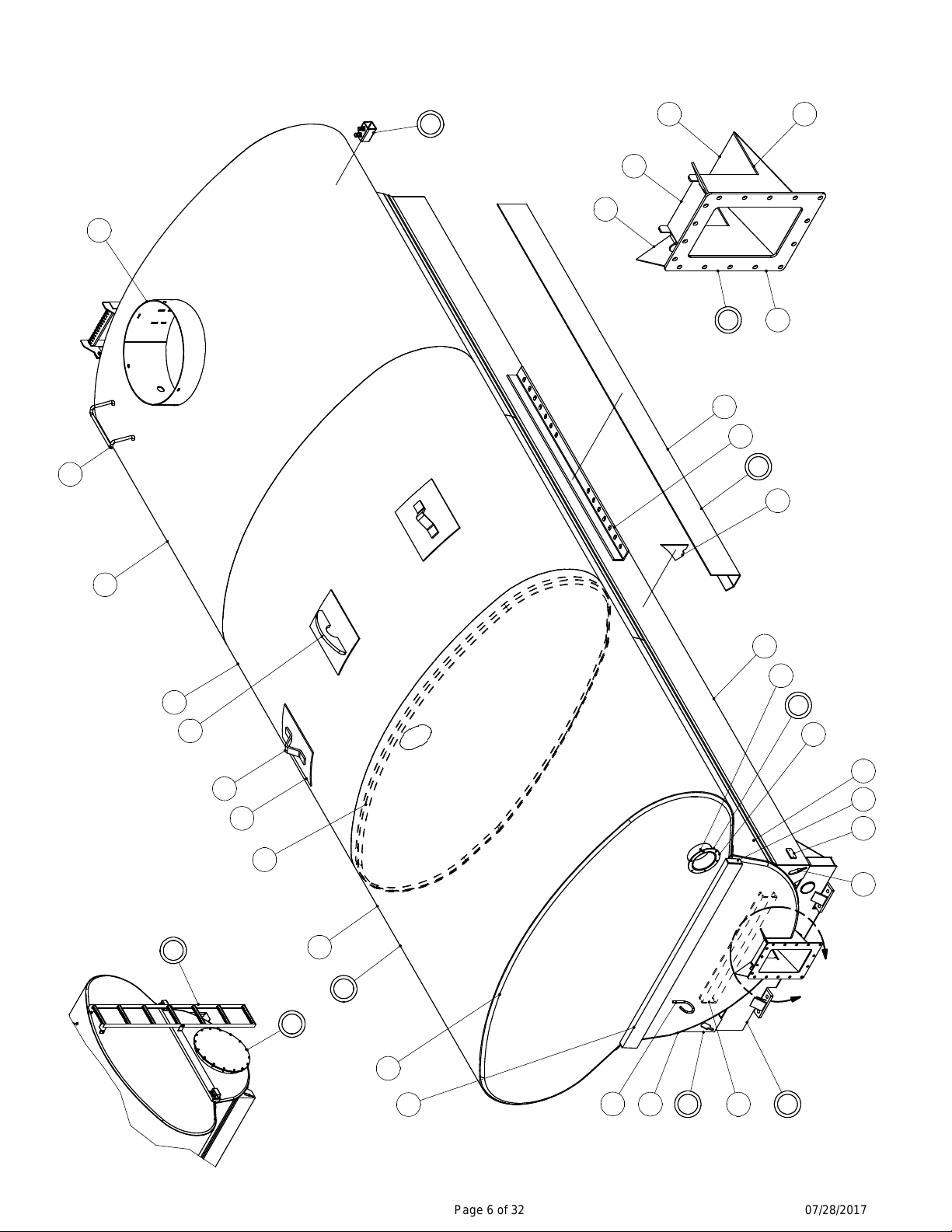 Page 6 of 32

07/28/2017