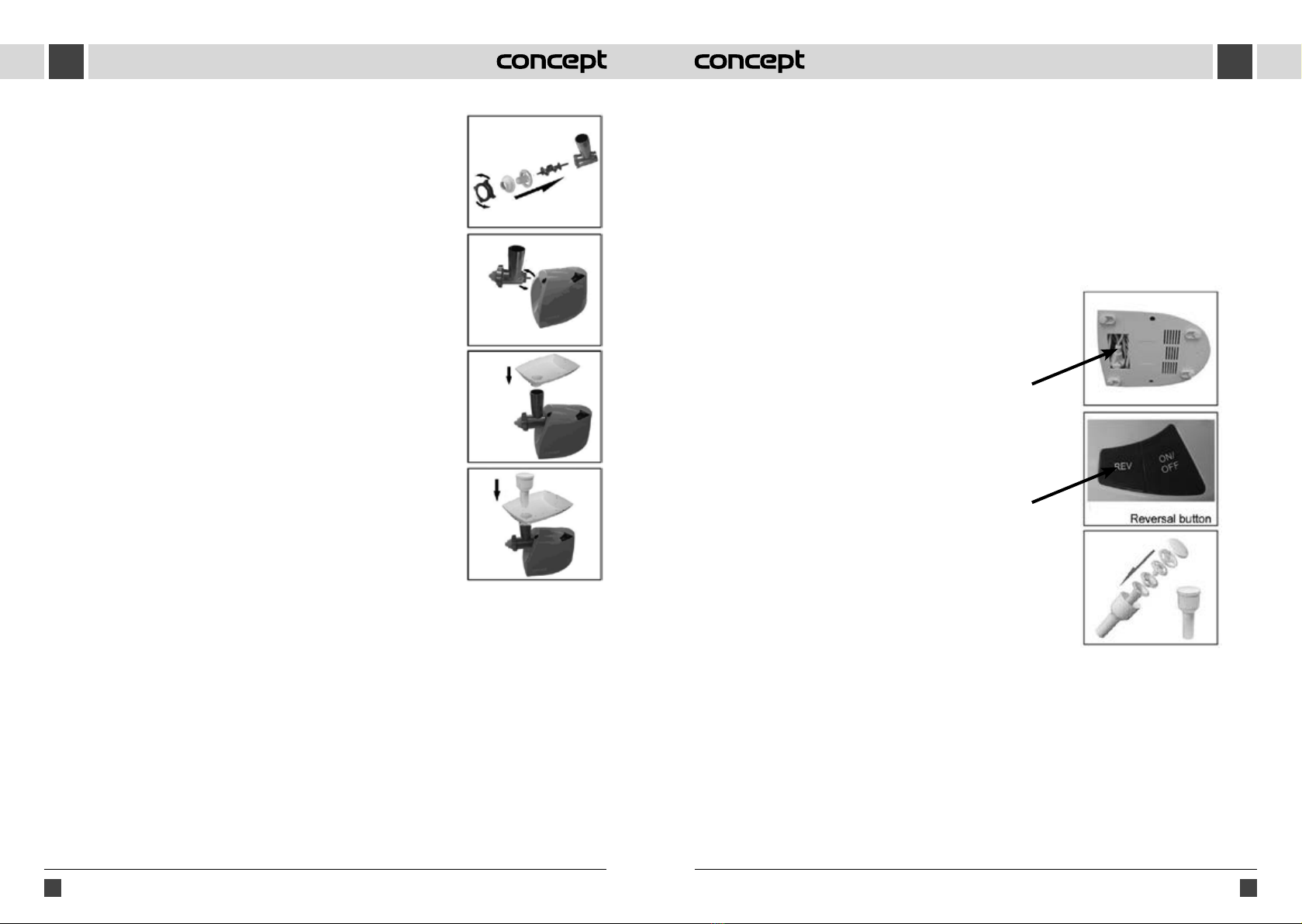 concept

concept

REV

ON/ OFF

Reversal button