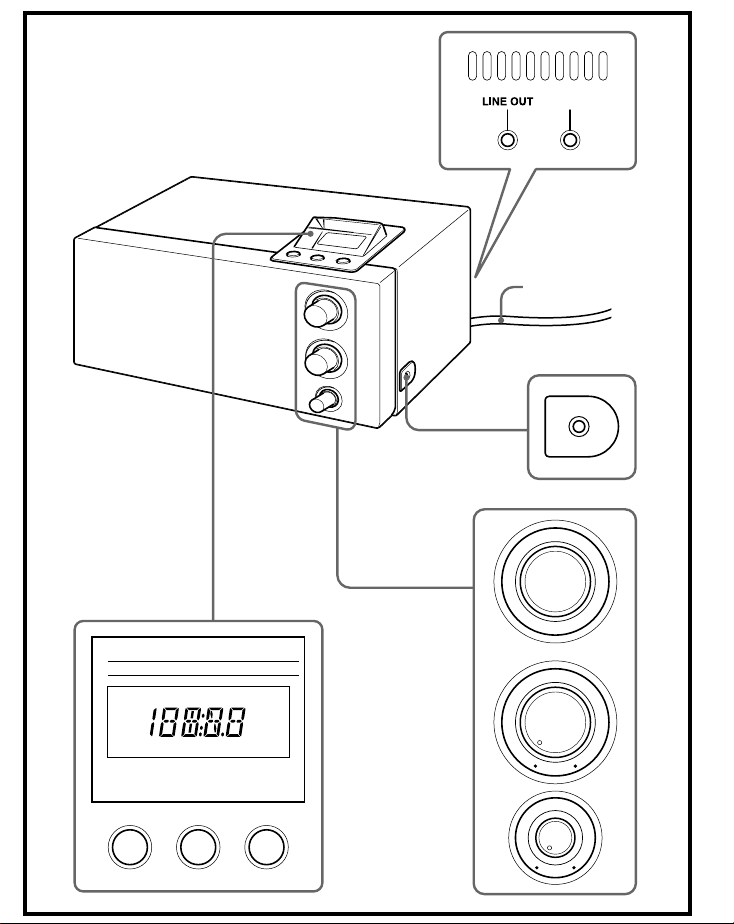 LINE OUT

188:8.8