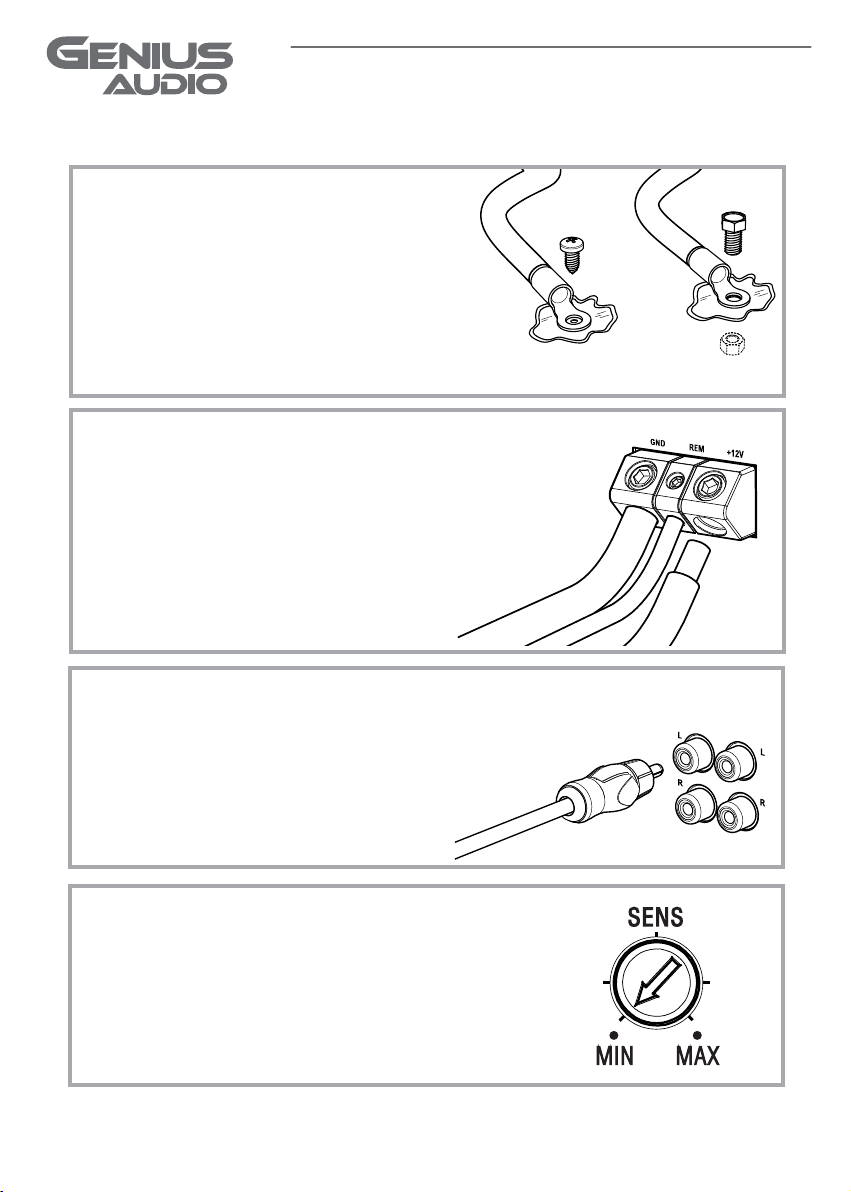 GENIUS AUDIO

GND REM +12V

L L
R R

SENS
MIN MAX