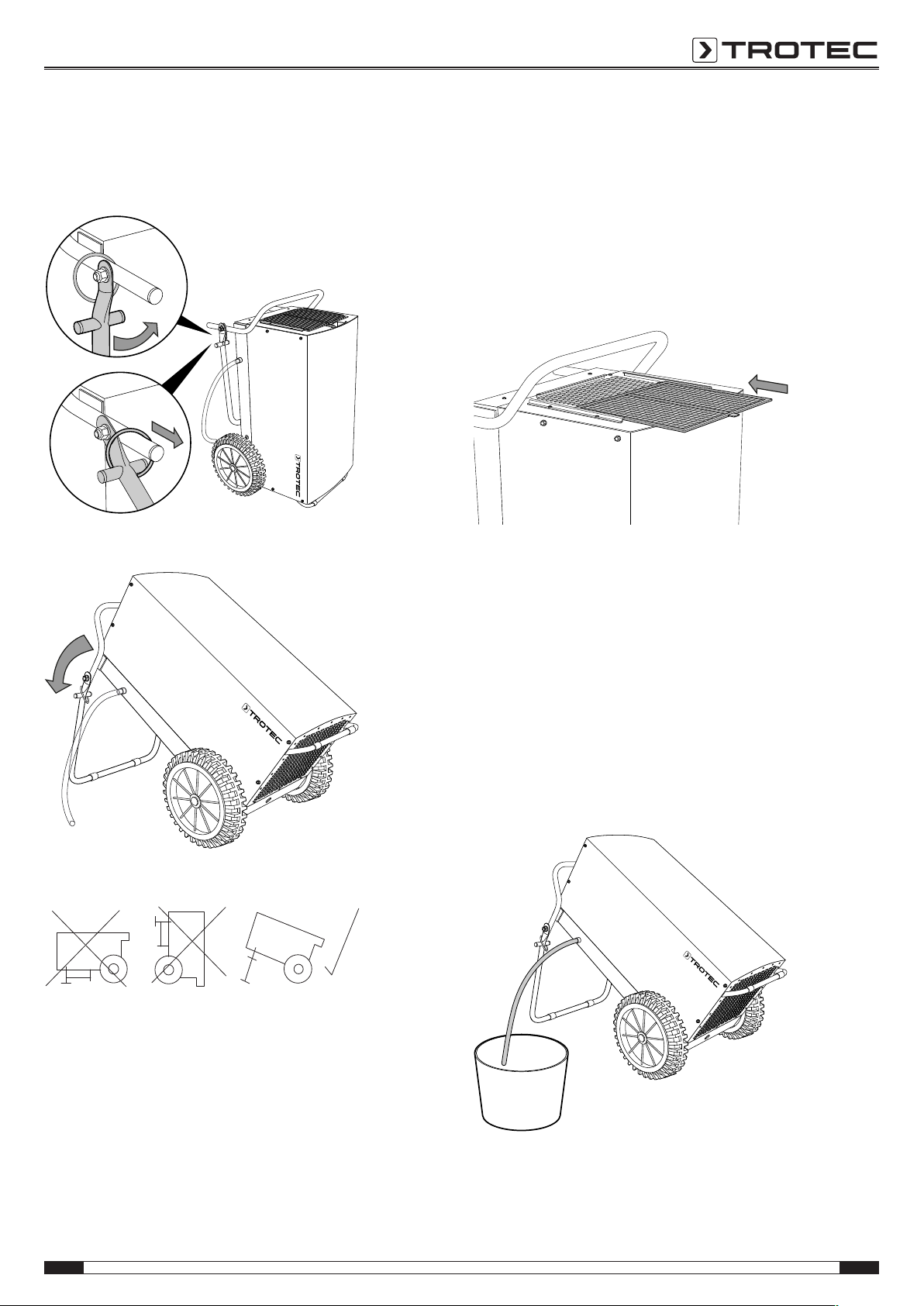 TROTEC

TROTEC

TROTEC

TROTEC