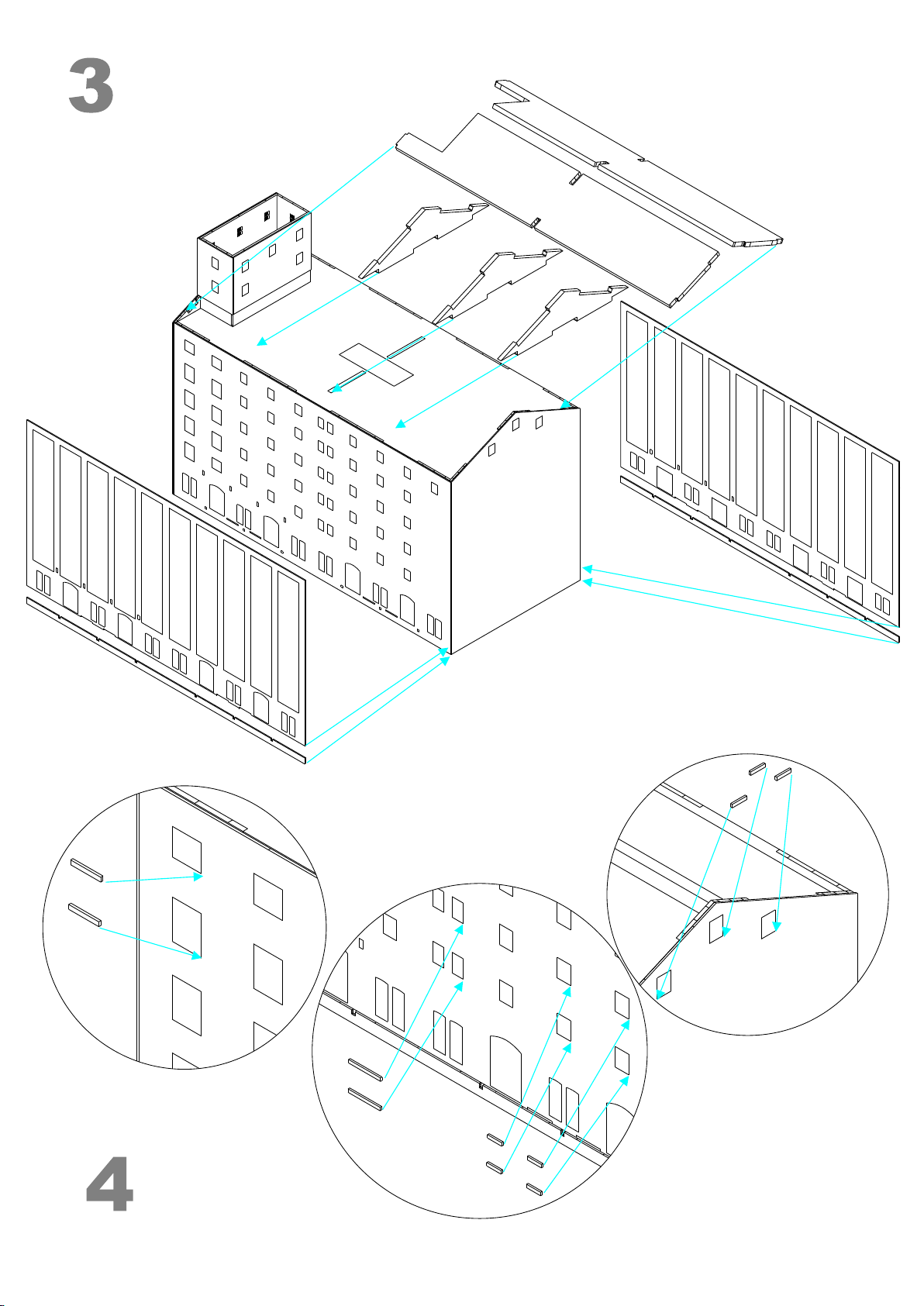 3

4