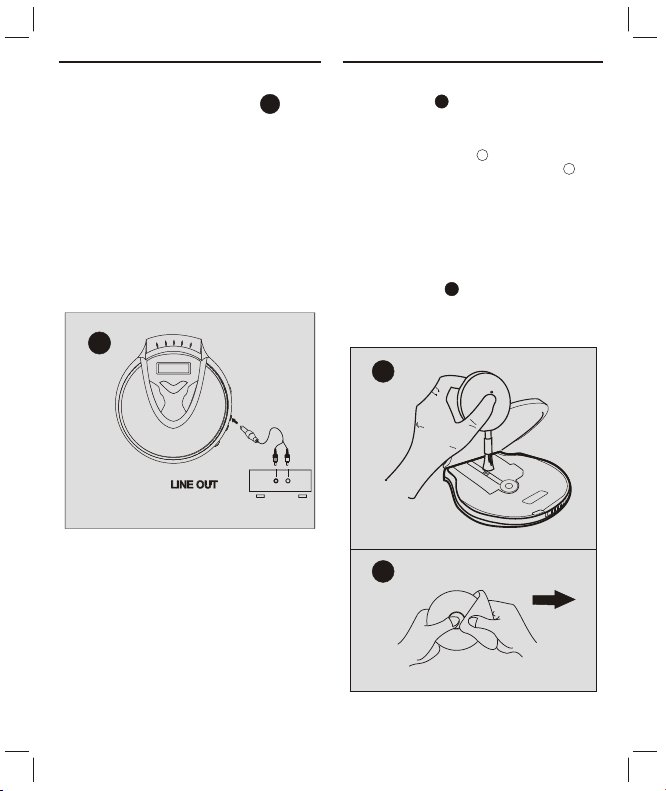 LINE OUT