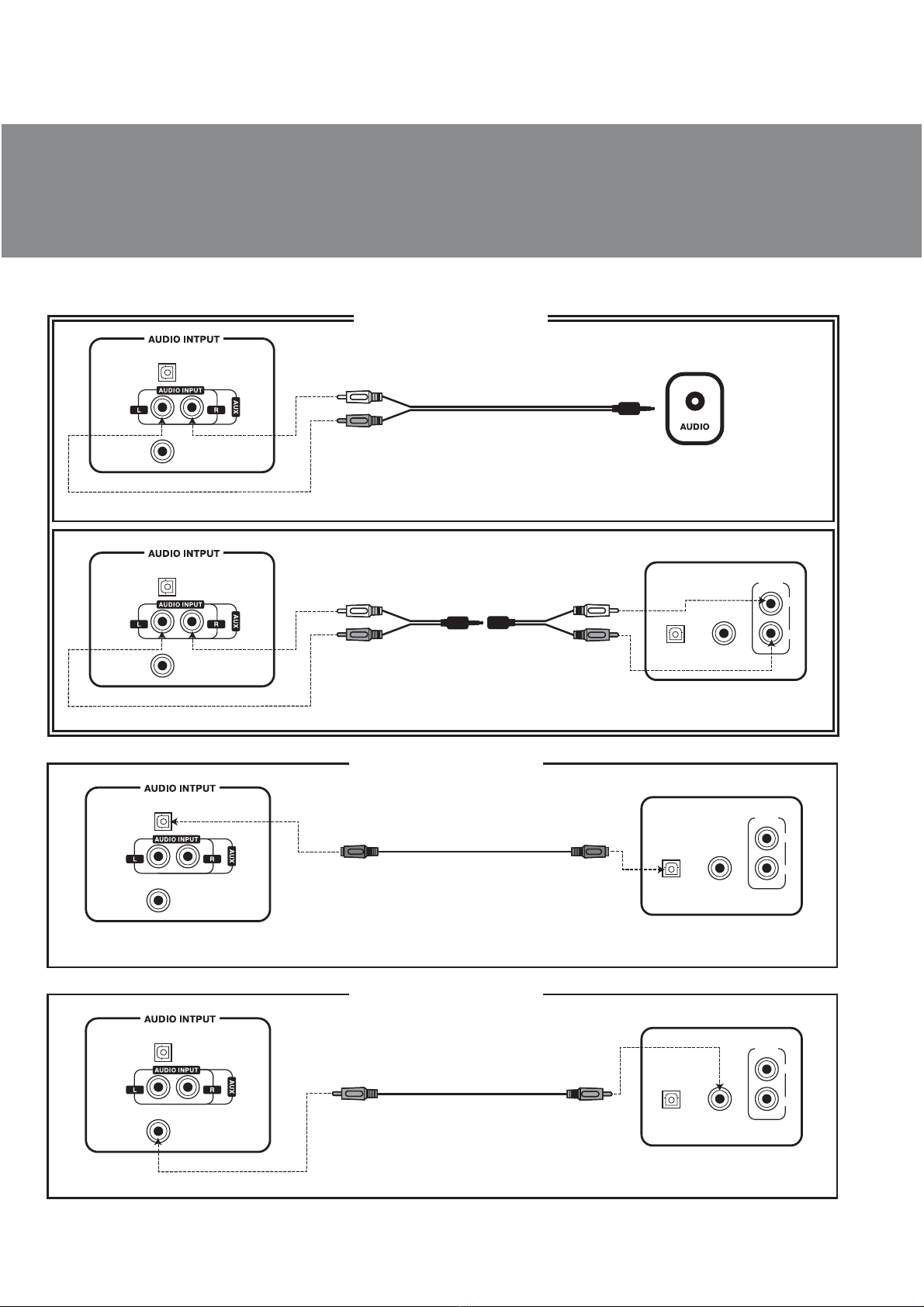 AUDIO INTPUT

AUDIO INPUT

L

R

AUX

AUDIO

AUDIO INTPUT

AUDIO INPUT

L

R

AUX

AUDIO INTPUT

AUDIO INPUT

L

R

AUX

AUDIO INTPUT

AUDIO INPUT

L

R

AUX