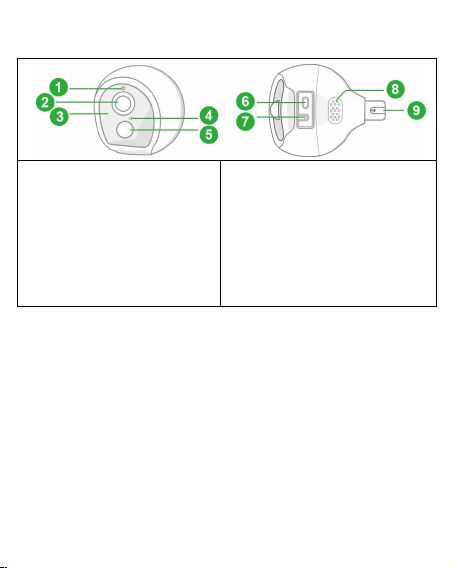 1
2
3
4
5
6
7
8
9