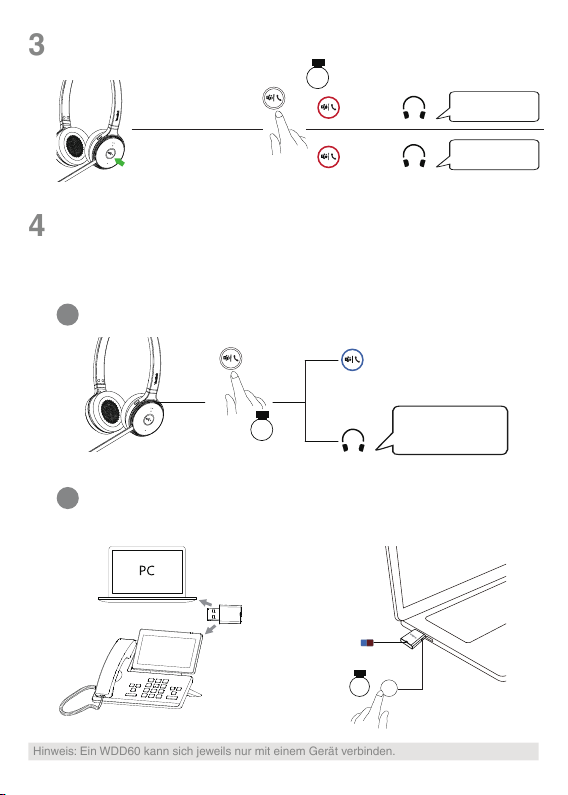 3

4

PC

Hinweis: Ein WDD60 kann sich jeweils nur mit einem Gerät verbinden.