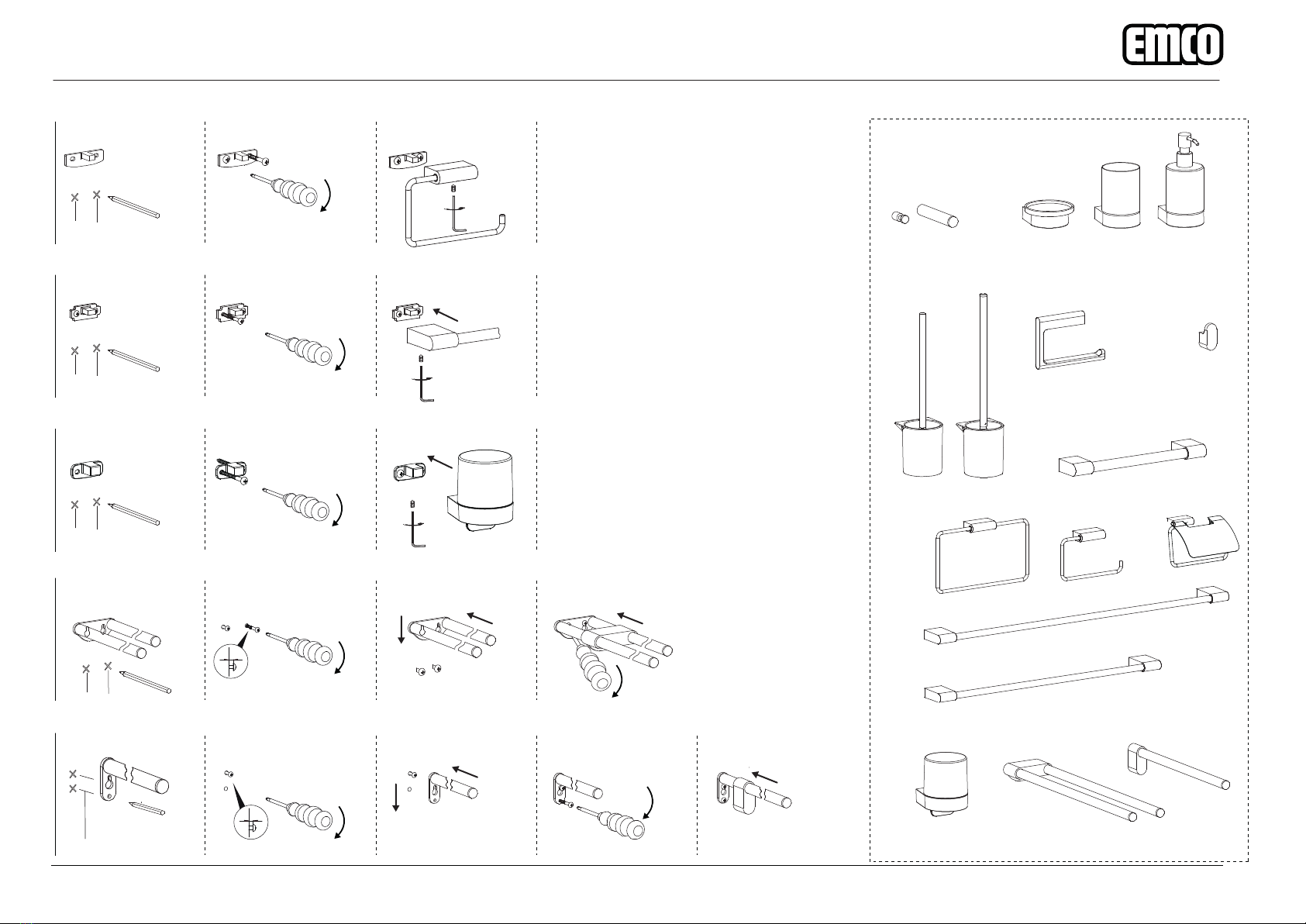 EMCO