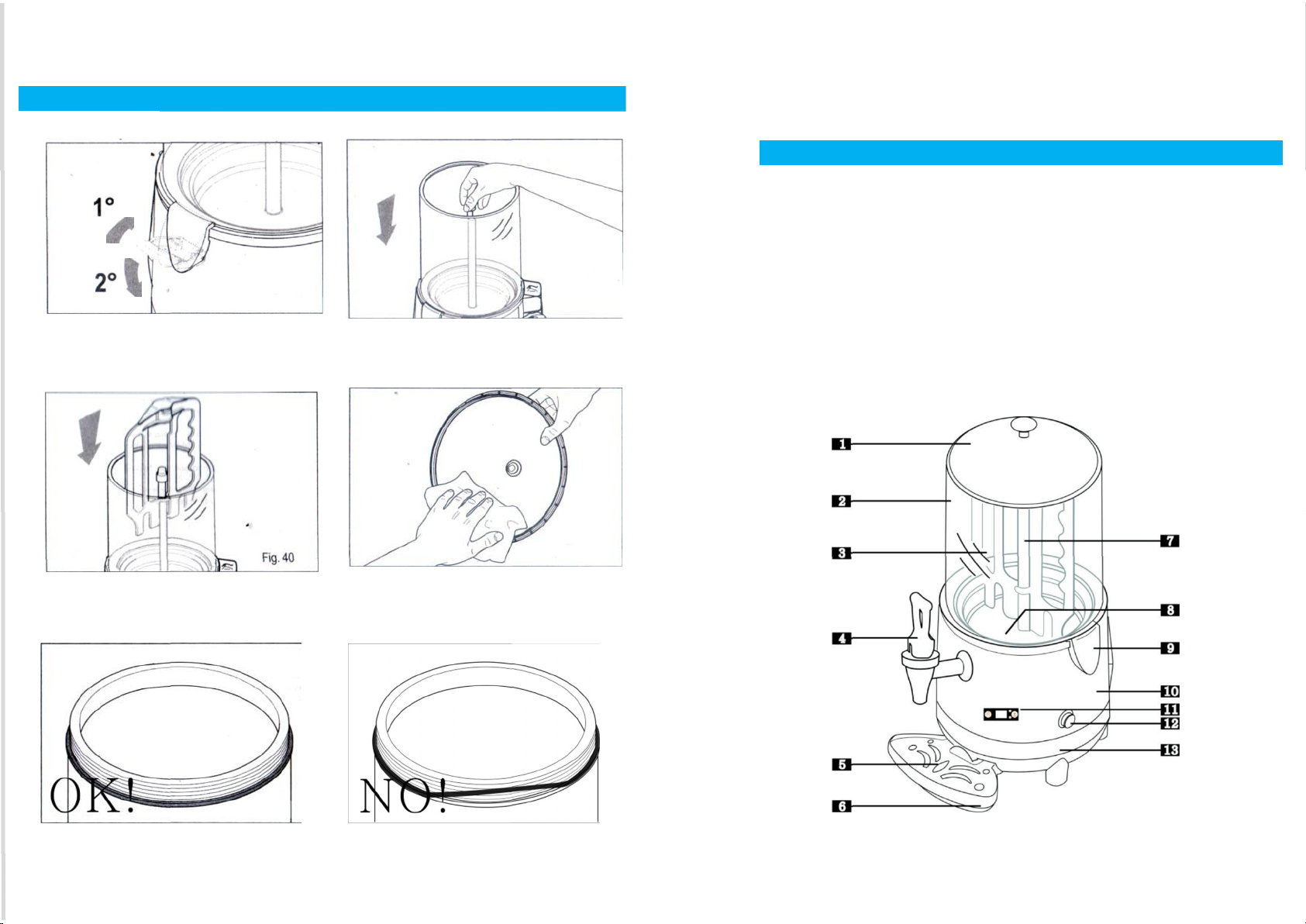 1°

2°

Fig. 40

OK!

NO!

1

2

3

4

5

6

7

8

9

10

11

12

13