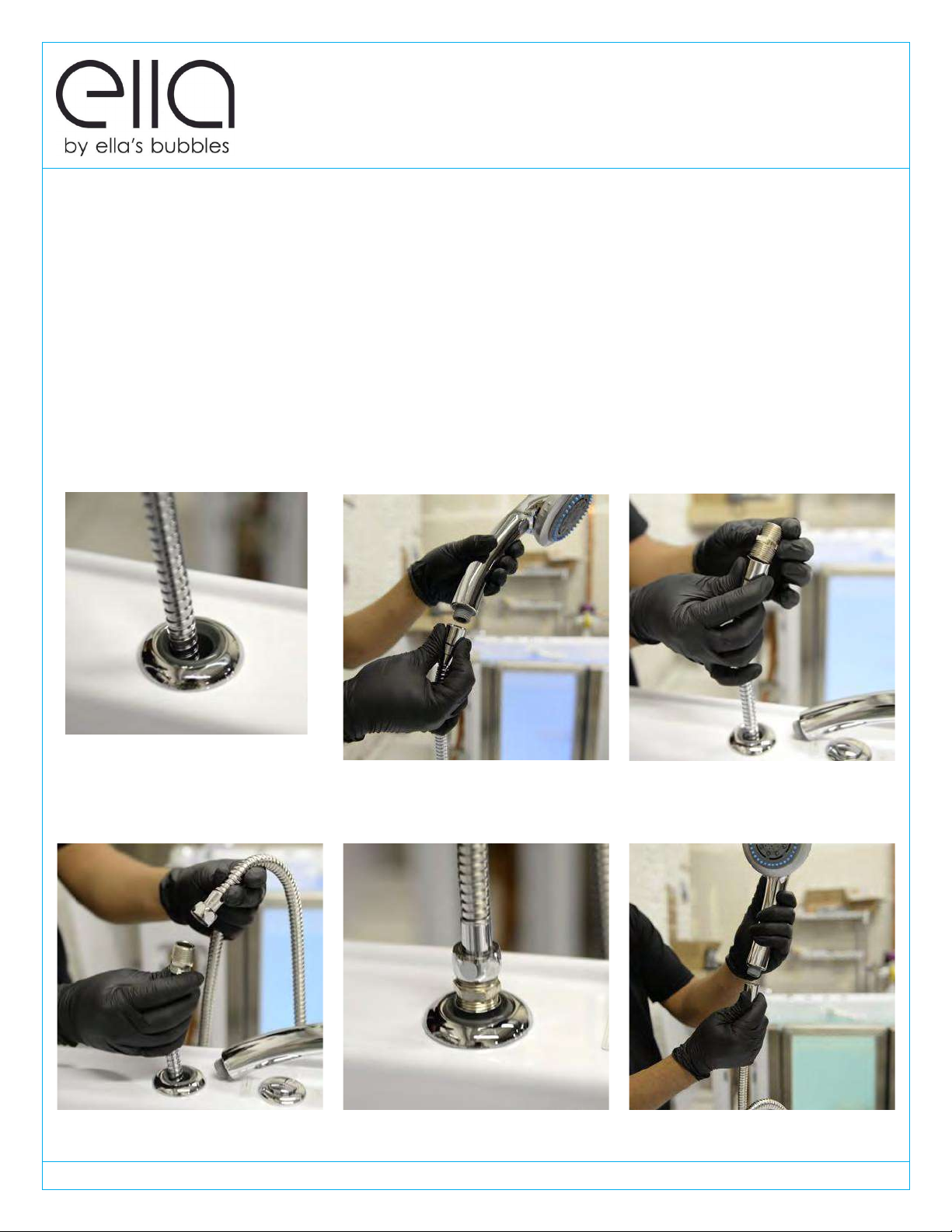 ella

by ella's bubbles