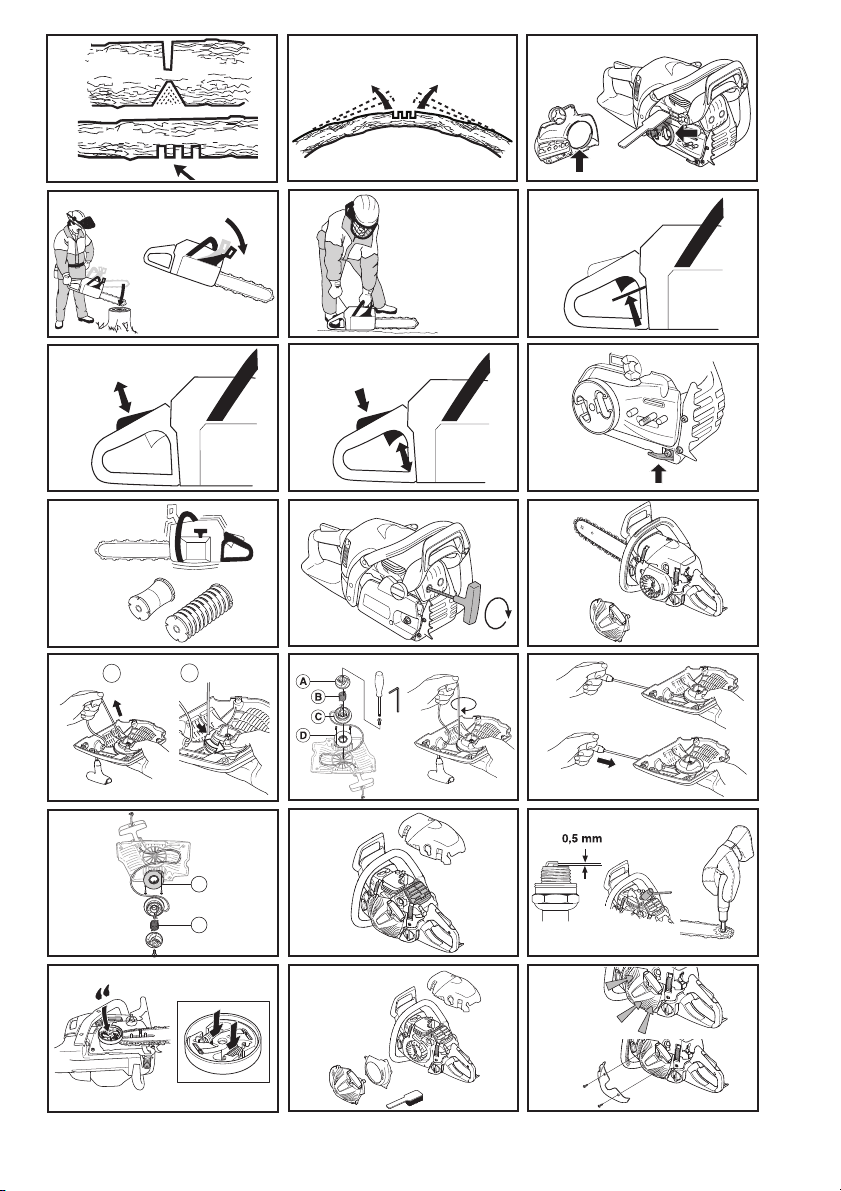 A

B

C

D

0,5 mm