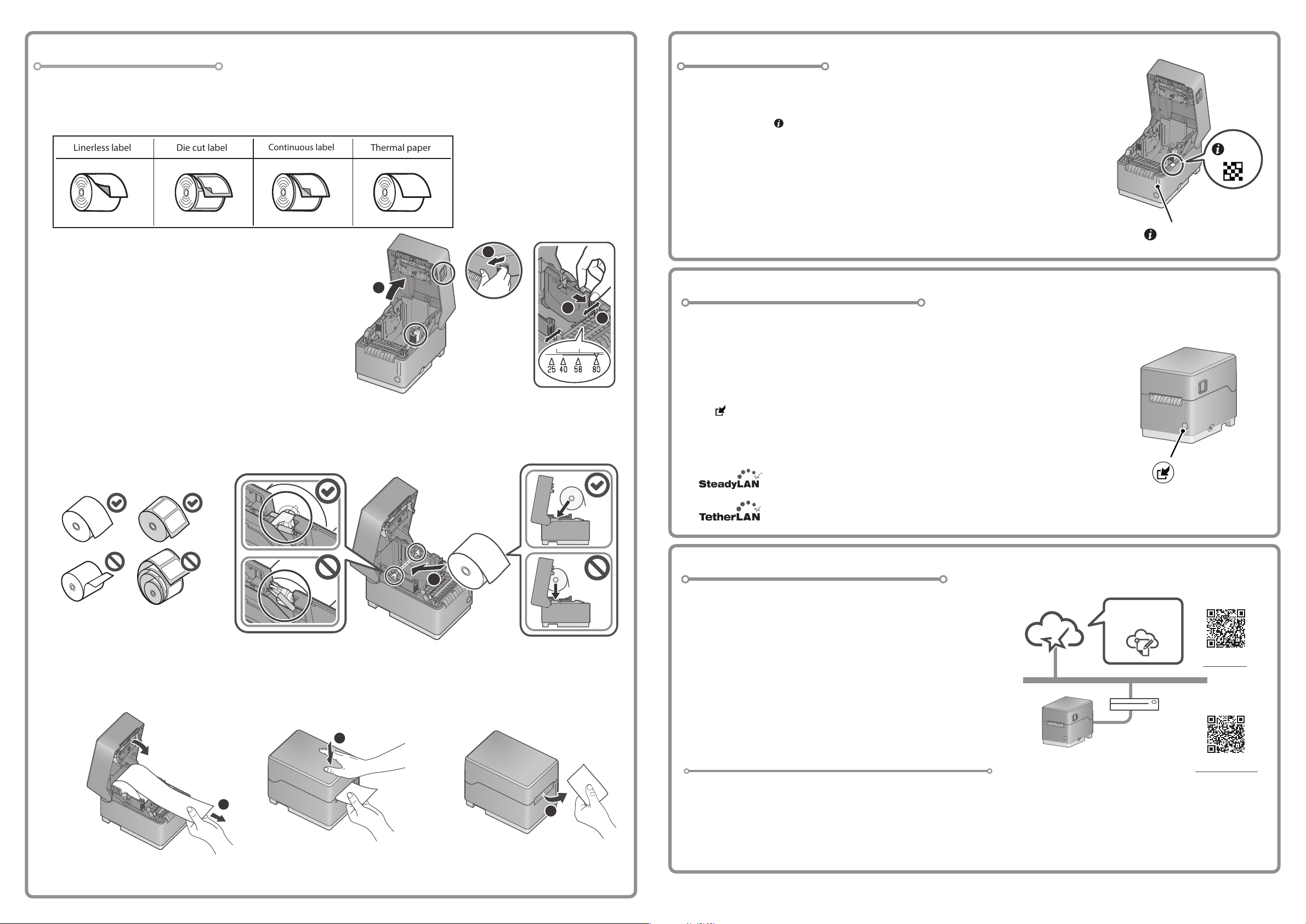 | Linerless label | Die cut label | Continuous label | Thermal paper |
|---|---|---|---|
| | | | |

25 40 58 80

SteadyLAN

TetherLAN