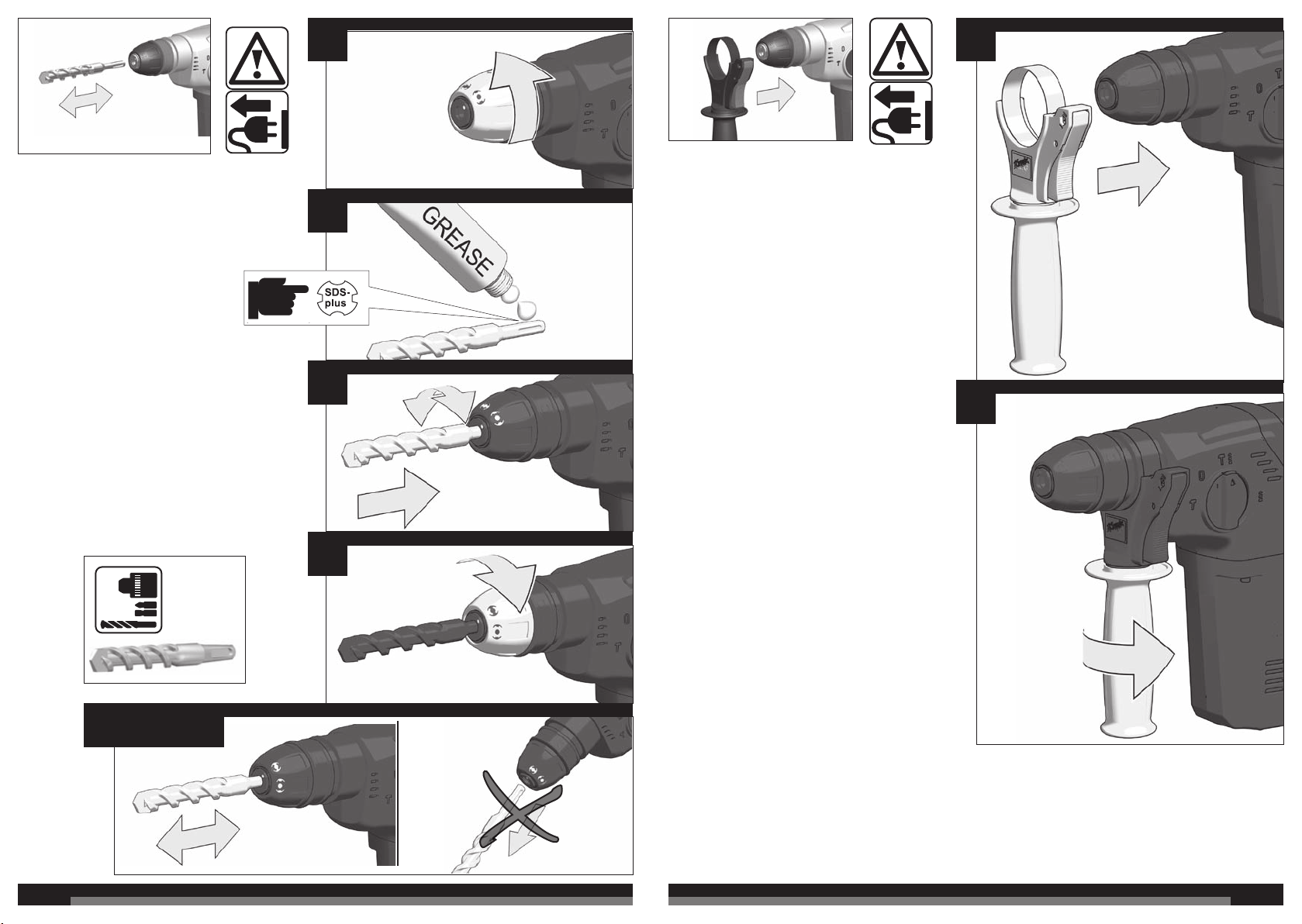 GREASE

SDS-plus