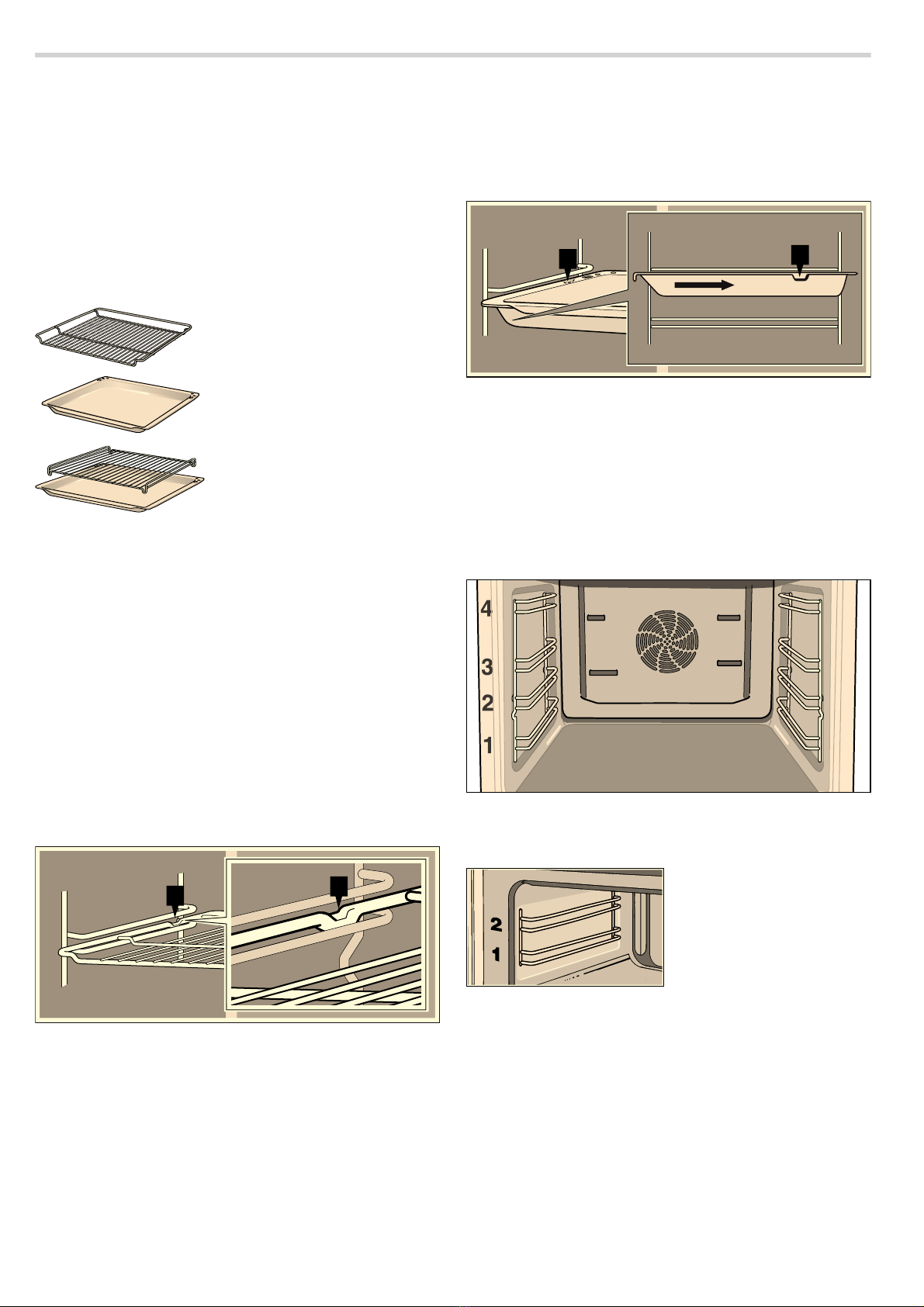 4
3
2
1

2
1