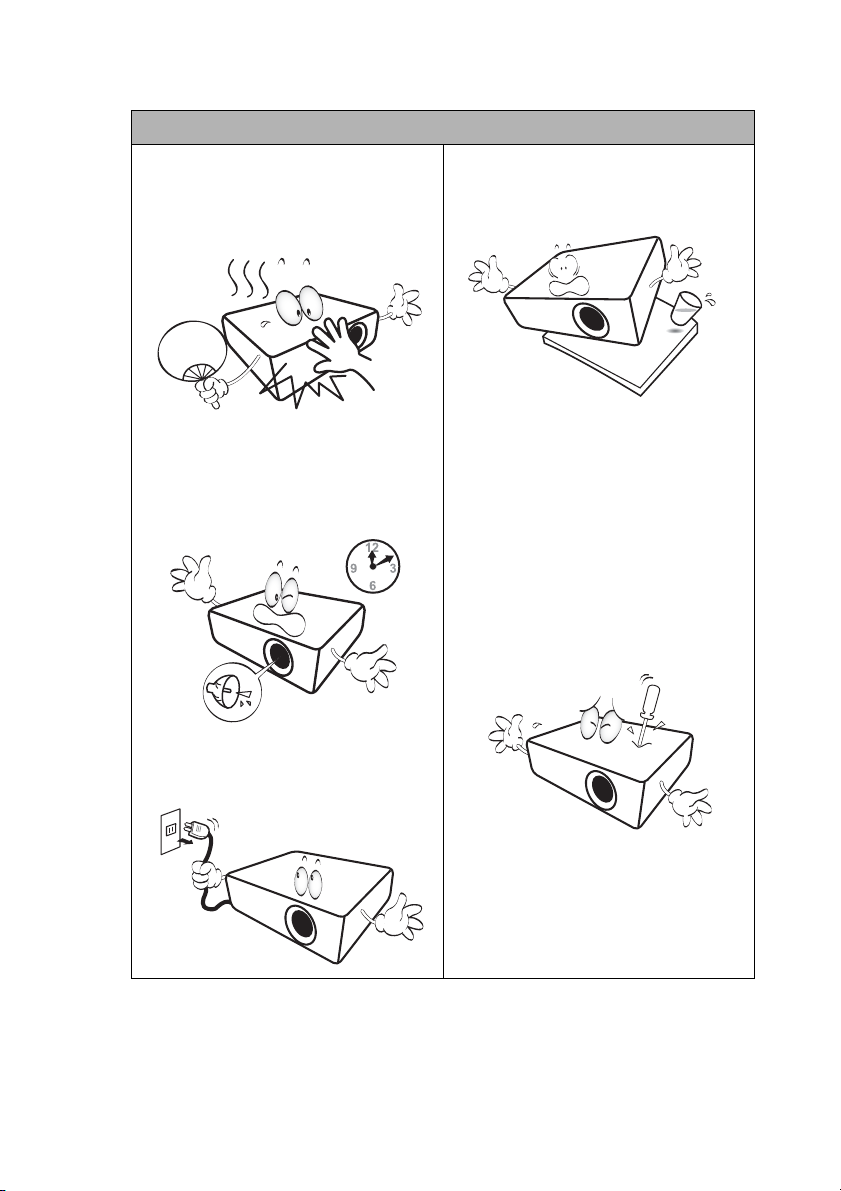 12
9 3
6