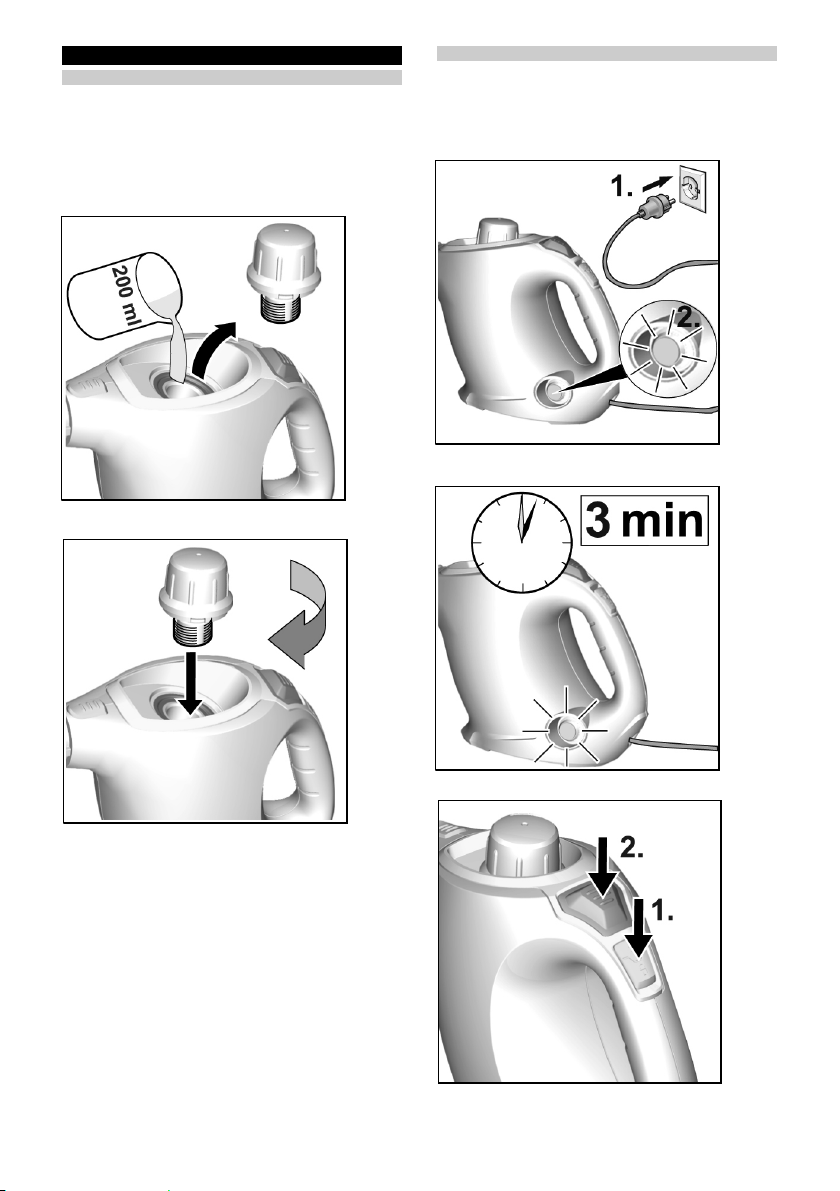 200 ml

1.

2.

3 min

2.

1.